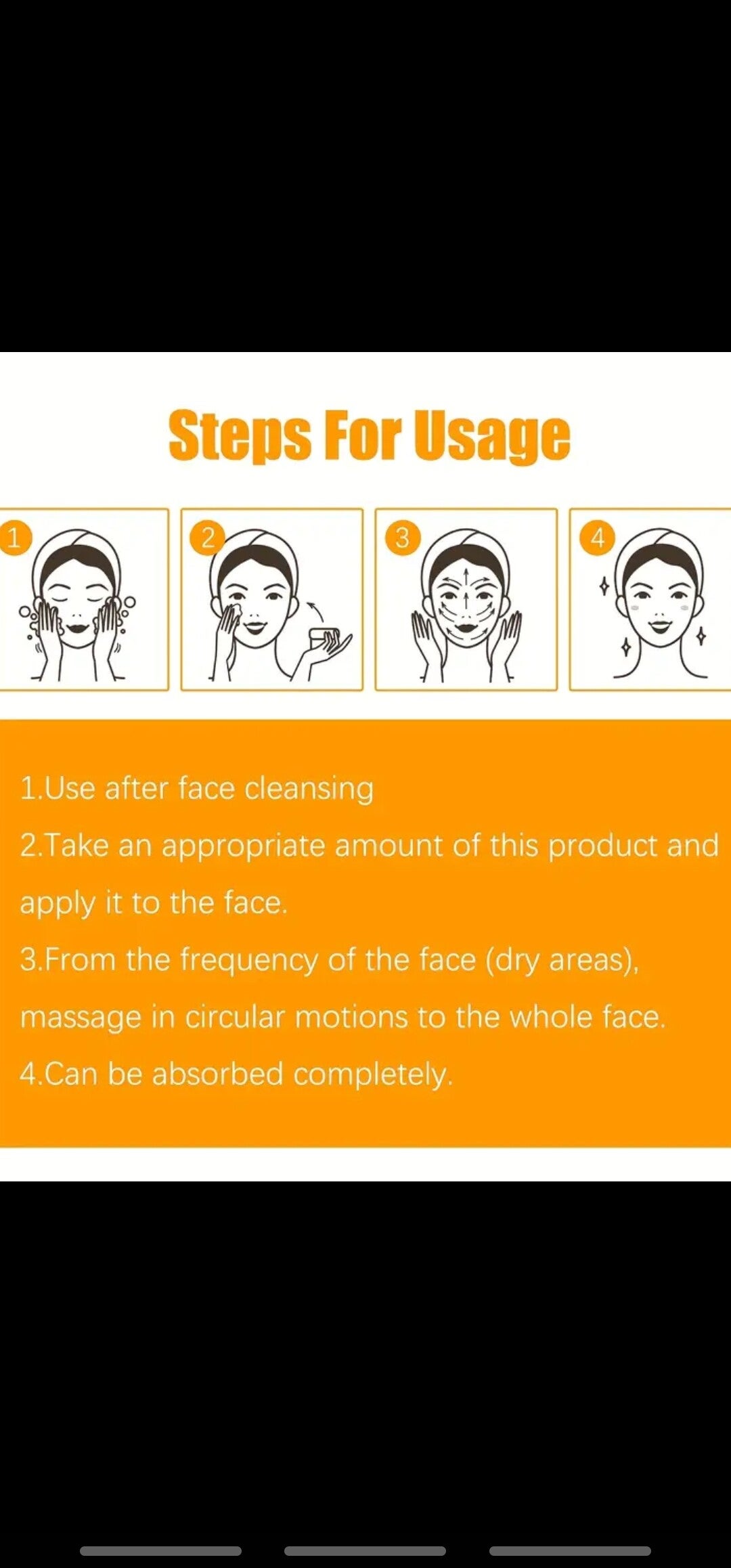 Steps For Usage

1

2

3

4

1.Use after face cleansing

2.Take an appropriate amount of this product and apply it to the face.

3.From the frequency of the face (dry areas), massage in circular motions to the whole face.

4.Can be absorbed completely.