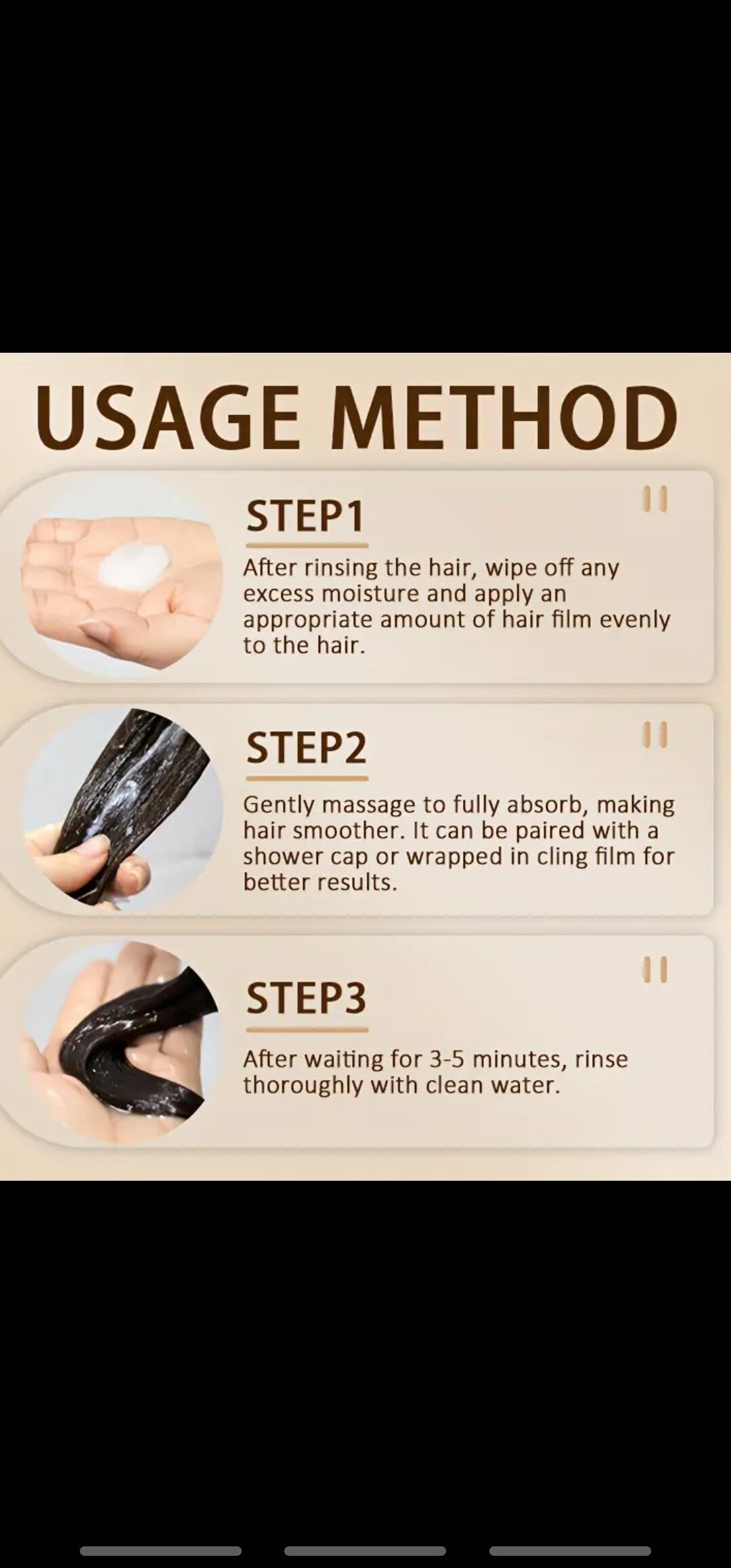 USAGE METHOD

STEP1

After rinsing the hair, wipe off any excess moisture and apply an appropriate amount of hair film evenly to the hair.

STEP2

Gently massage to fully absorb, making hair smoother. It can be paired with a shower cap or wrapped in cling film for better results.

STEP3

After waiting for 3-5 minutes, rinse thoroughly with clean water.