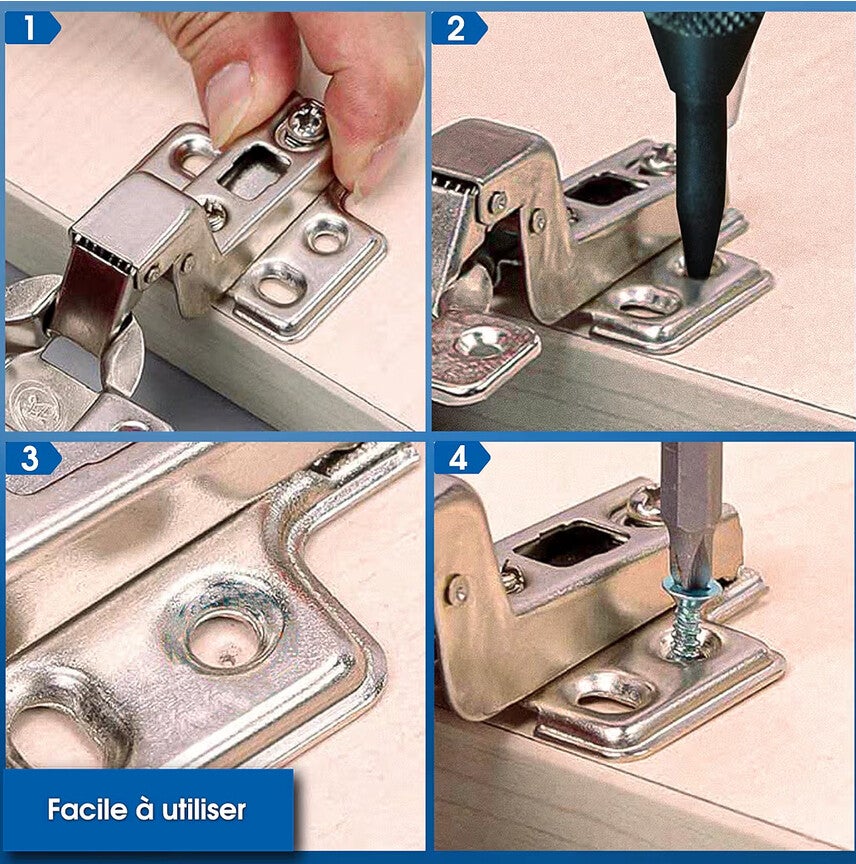 1

2

3

4

Facile à utiliser