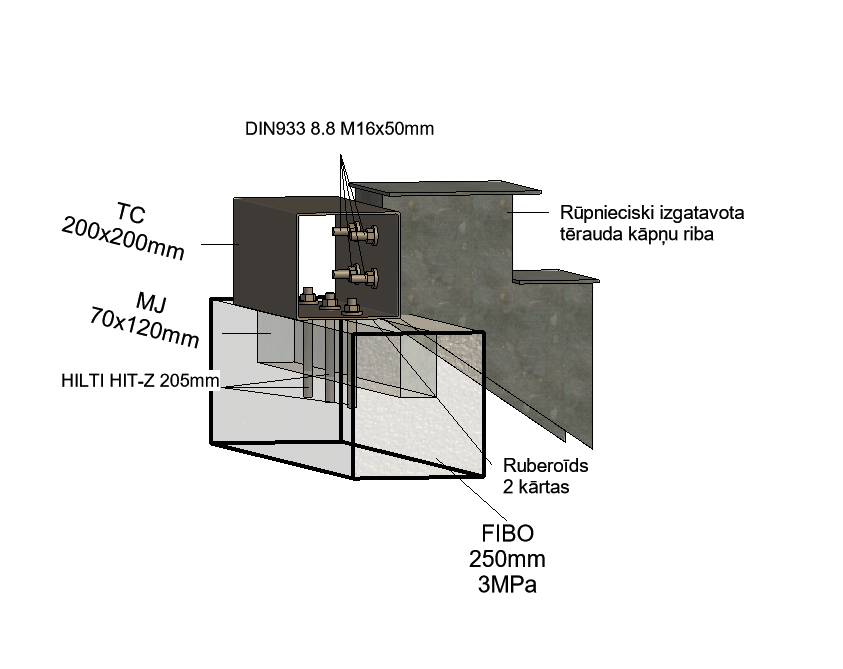 DIN933 8.8 M16x50mm

TC
200x200mm

Rūpnieciski izgatavota tērauda kāpņu riba

MJ
70x120mm

HILTI HIT-Z 205mm

Ruberoīds
2 kārtas

FIBO
250mm
3MPa