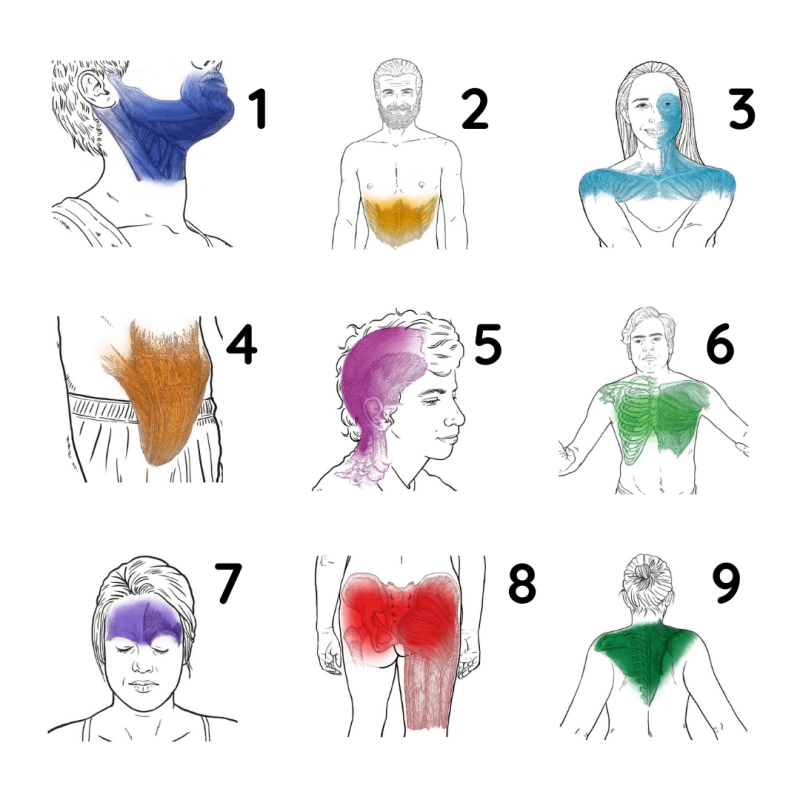 1

2

3

4

5

6

7

8

9