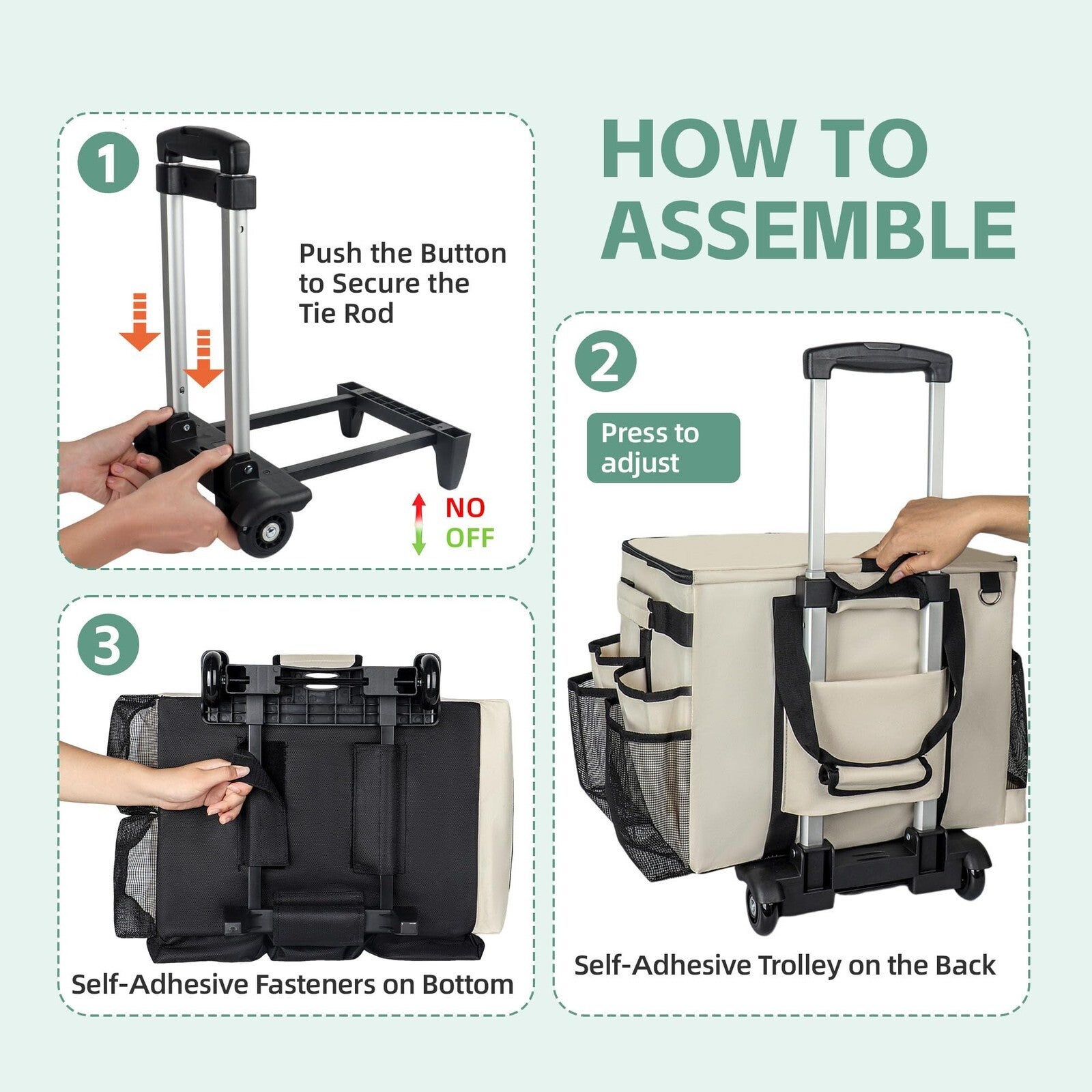 HOW TO ASSEMBLE

1

Push the Button to Secure the Tie Rod

NO
OFF

2

Press to adjust

Self-Adhesive Trolley on the Back

3

Self-Adhesive Fasteners on Bottom