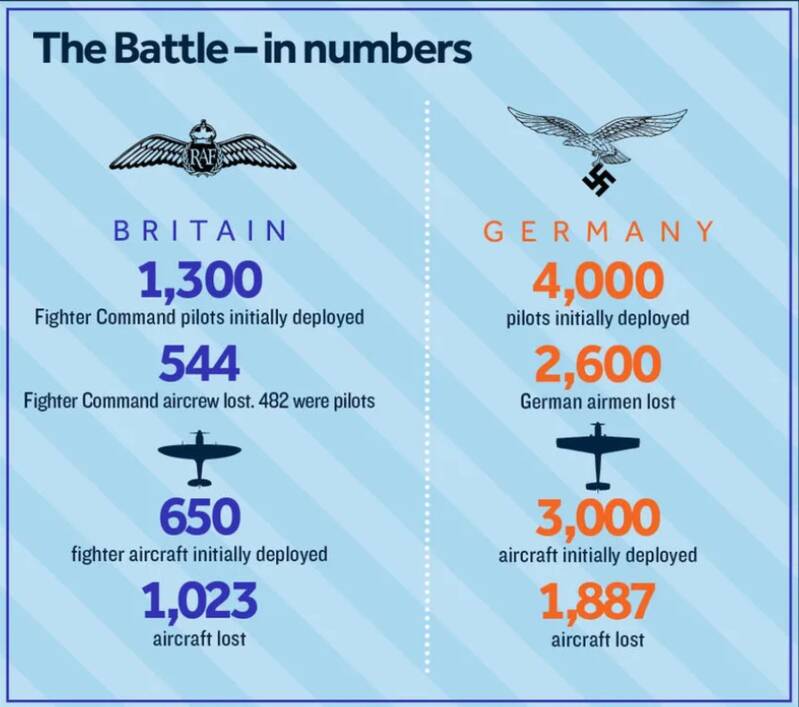 The Battle – in numbers

RAF

BRITAIN

1,300
Fighter Command pilots initially deployed

544
Fighter Command aircrew lost. 482 were pilots

650
fighter aircraft initially deployed

1,023
aircraft lost

GERMANY

4,000
pilots initially deployed

2,600
German airmen lost

3,000
aircraft initially deployed

1,887
aircraft lost