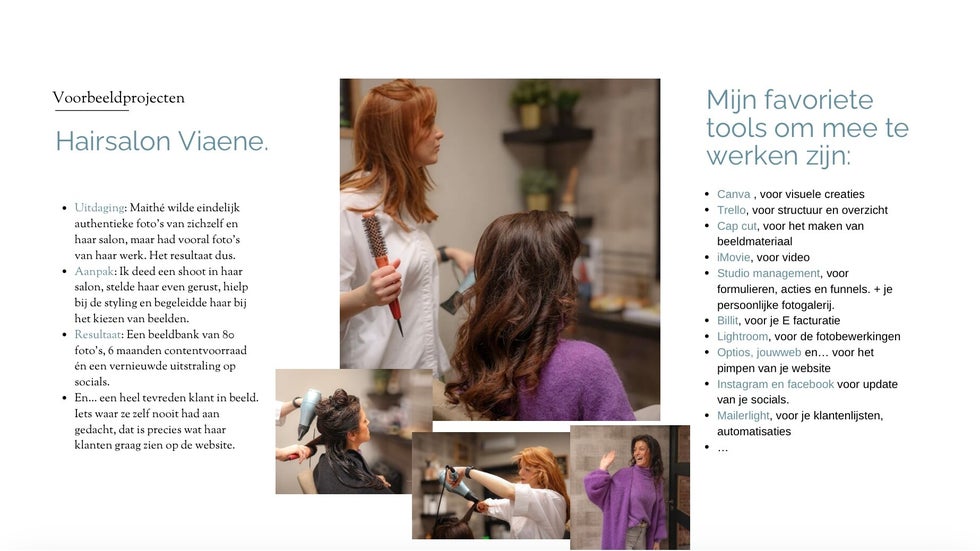 Voorbeeldprojecten

Hairsalon Viaene.

- Uitdaging: Maithé wilde eindelijk authentieke foto's van zichzelf en haar salon, maar had vooral foto's van haar werk. Het resultaat dus.
- Aanpak: Ik deed een shoot in haar salon, stelde haar even gerust, hielp bij de styling en begeleidde haar bij het kiezen van beelden.
- Resultaat: Een beeldbank van 80 foto's, 6 maanden contentvoorraad én een vernieuwde uitstraling op socials.
- En… een heel tevreden klant in beeld. Iets waar ze zelf nooit had aan gedacht, dat is precies wat haar klanten graag zien op de website.

Mijn favoriete tools om mee te werken zijn:

- Canva , voor visuele creaties
- Trello, voor structuur en overzicht
- Cap cut, voor het maken van beeldmateriaal
- iMovie, voor video
- Studio management, voor formulieren, acties en funnels. + je persoonlijke fotogalerij.
- Billit, voor je E facturatie
- Lightroom, voor de fotobewerkingen
- Optios, jouwweb en… voor het pimpen van je website
- Instagram en facebook voor update van je socials.
- Mailerlight, voor je klantenlijsten, automatisaties
- …