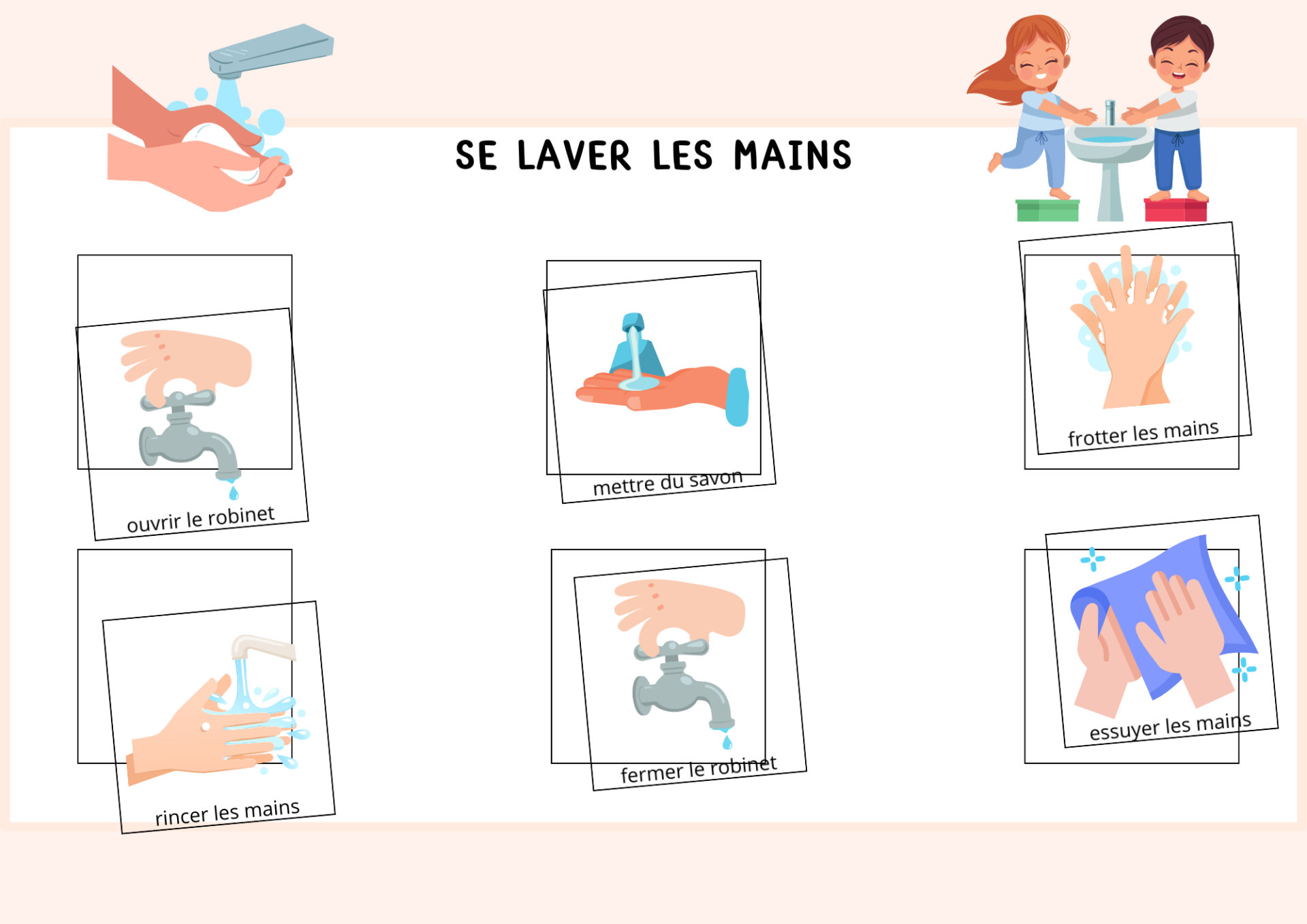 SE LAVER LES MAINS

ouvrir le robinet

mettre du savon

frotter les mains

rincer les mains

fermer le robinet

essuyer les mains