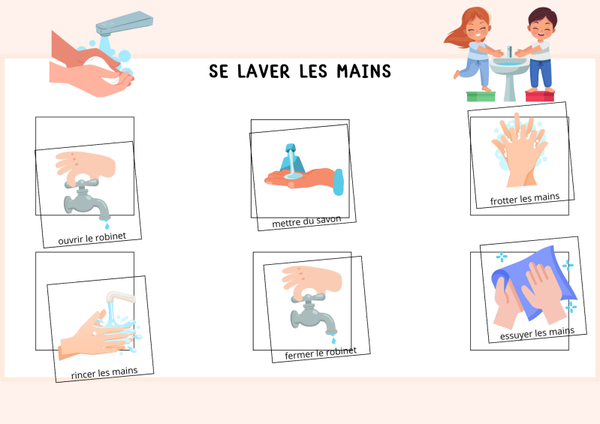 SE LAVER LES MAINS

ouvrir le robinet

mettre du savon

frotter les mains

rincer les mains

fermer le robinet

essuyer les mains