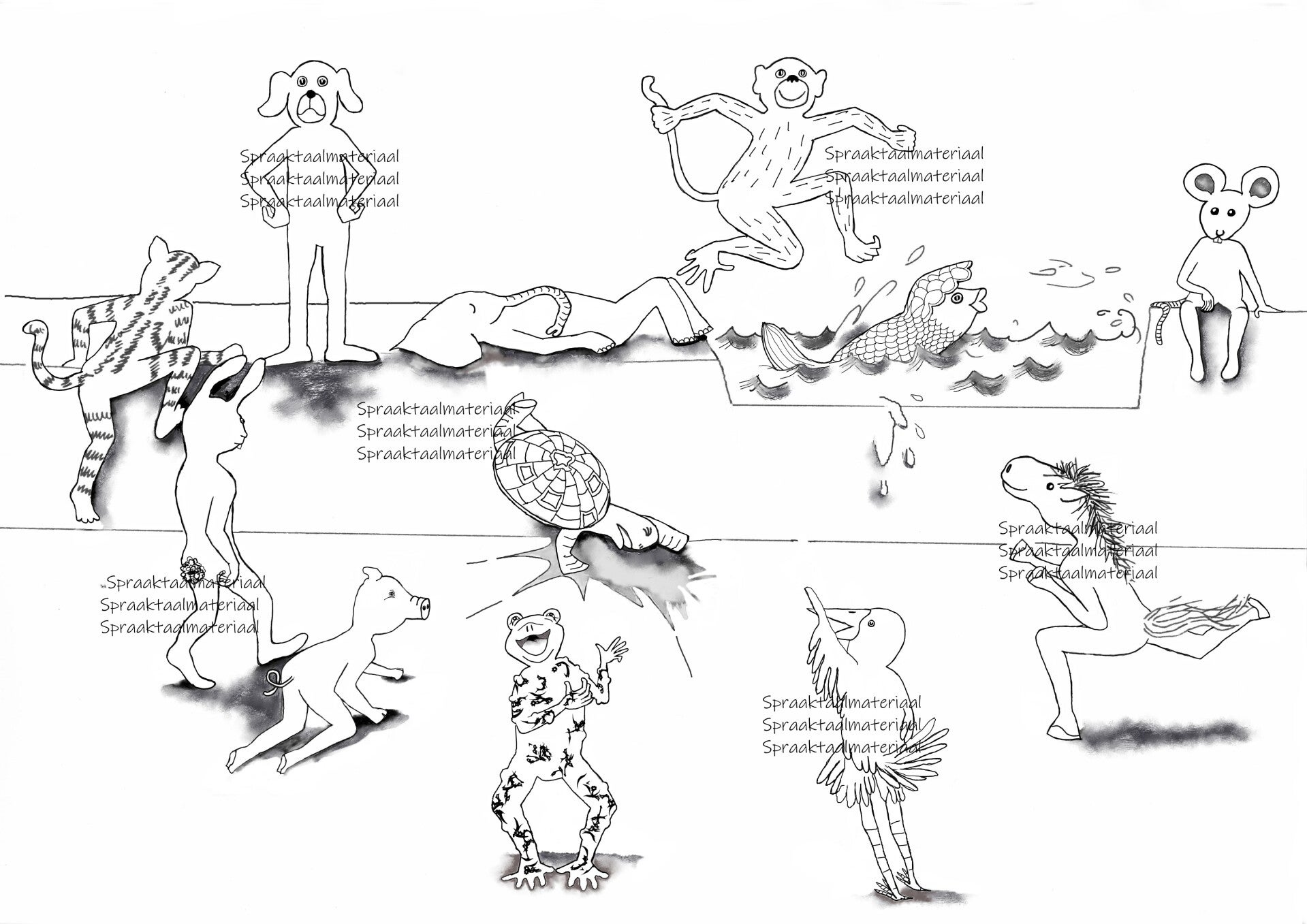 Spraaktaalmateriaal
Spraaktaalmateriaal
Spraaktaalmateriaal

Spraaktaalmateriaal
Spraaktaalmateriaal
Spraaktaalmateriaal

Spraaktaalmateriaal
Spraaktaalmateriaal
Spraaktaalmateriaal

Spraaktaalmateriaal
Spraaktaalmateriaal
Spraaktaalmateriaal

Spraaktaalmateriaal
Spraaktaalmateriaal
Spraaktaalmateriaal

Spraaktaalmateriaal
Spraaktaalmateriaal
Spraaktaalmateriaal