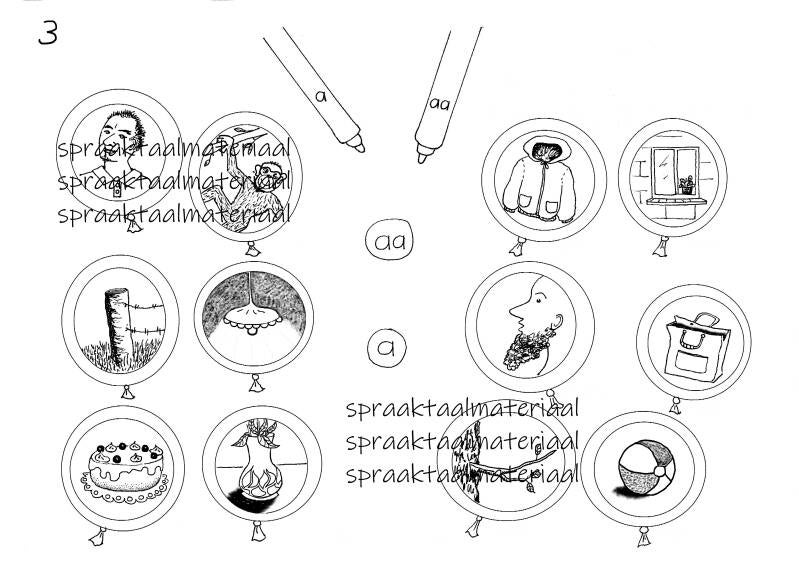 3

a

aa

spraaktaalmateriaal
spraaktaalmateriaal
spraaktaalmateriaal

aa

a

spraaktaalmateriaal
spraaktaalmateriaal
spraaktaalmateriaal