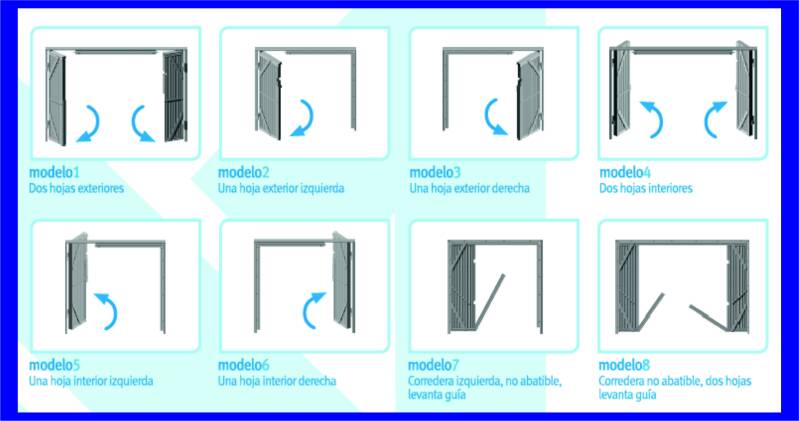 modelo1
Dos hojas exteriores

modelo2
Una hoja exterior izquierda

modelo3
Una hoja exterior derecha

modelo4
Dos hojas interiores

modelo5
Una hoja interior izquierda

modelo6
Una hoja interior derecha

modelo7
Corredera izquierda, no abatible, levanta guía

modelo8
Corredera no abatible, dos hojas levanta guía