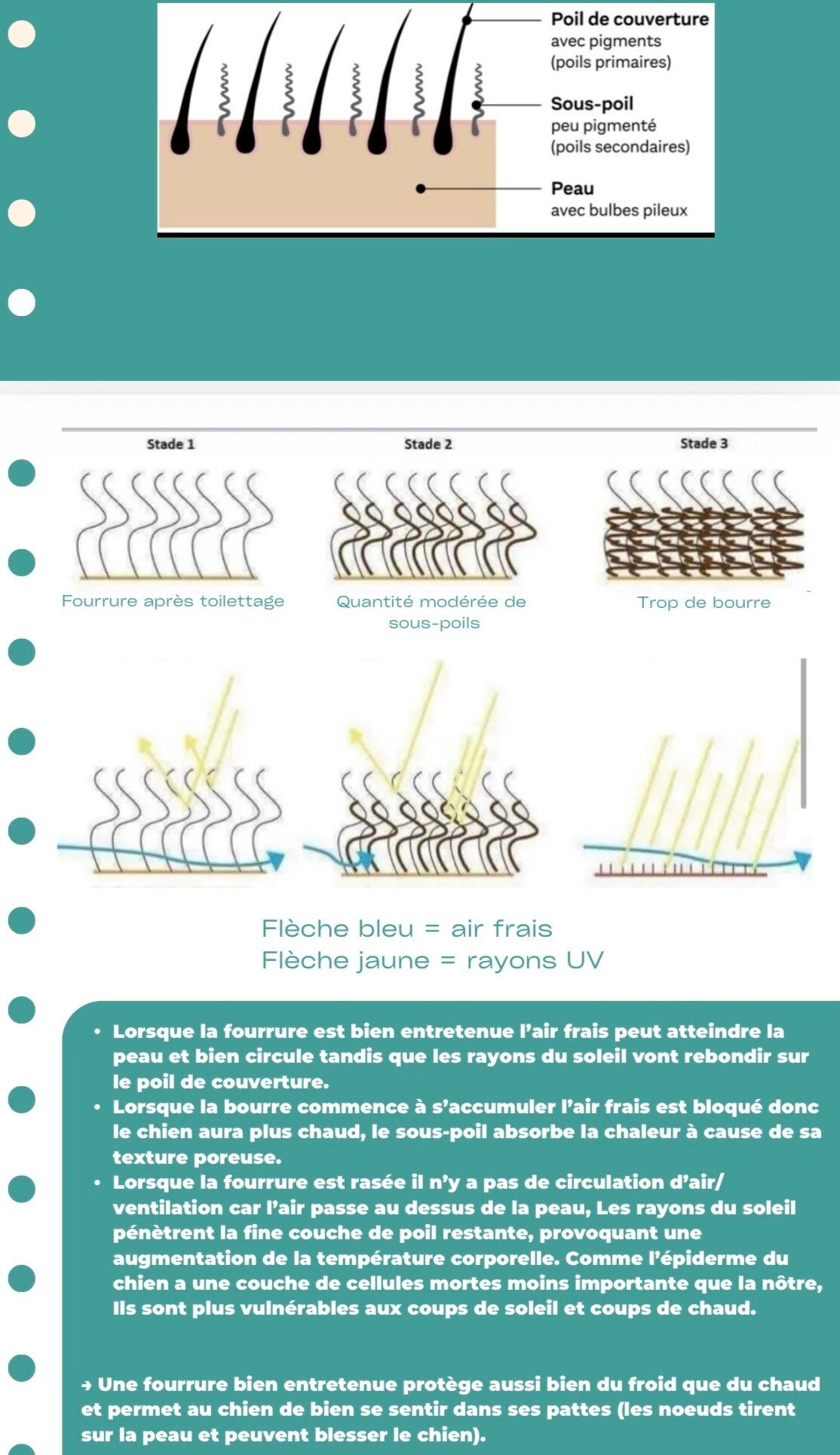 Poil de couverture
avec pigments
(poils primaires)

Sous-poil
peu pigmenté
(poils secondaires)

Peau
avec bulbes pileux

Stade 1

Stade 2

Stade 3

Fourrure après toilettage

Quantité modérée de sous-poils

Trop de bourre

Flèche bleu = air frais
Flèche jaune = rayons UV

• Lorsque la fourrure est bien entretenue l'air frais peut atteindre la peau et bien circule tandis que les rayons du soleil vont rebondir sur le poil de couverture.
• Lorsque la bourre commence à s'accumuler l'air frais est bloqué donc le chien aura plus chaud, le sous-poil absorbe la chaleur à cause de sa texture poreuse.
• Lorsque la fourrure est rasée il n'y a pas de circulation d'air/ ventilation car l'air passe au dessus de la peau, Les rayons du soleil pénètrent la fine couche de poil restante, provoquant une augmentation de la température corporelle. Comme l'épiderme du chien a une couche de cellules mortes moins importante que la nôtre, Ils sont plus vulnérables aux coups de soleil et coups de chaud.

→ Une fourrure bien entretenue protège aussi bien du froid que du chaud et permet au chien de bien se sentir dans ses pattes (les noeuds tirent sur la peau et peuvent blesser le chien).