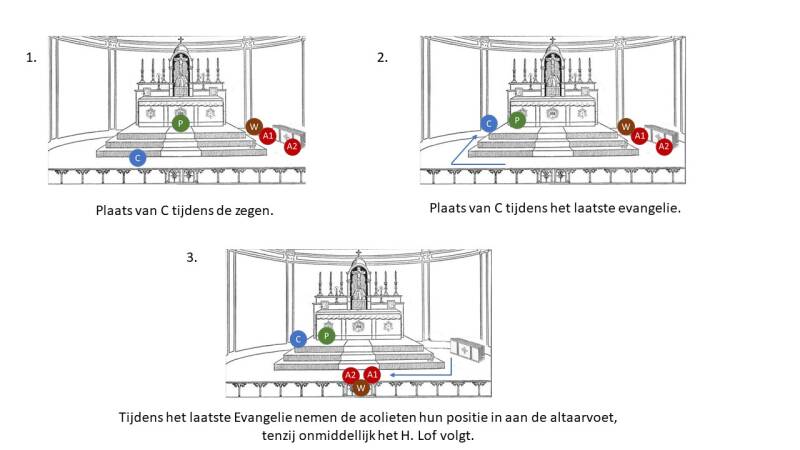 1.

P

W

A1

A2

C

Plaats van C tijdens de zegen.

2.

C

P

W

A1

A2

Plaats van C tijdens het laatste evangelie.

3.

C

P

A2

A1

W

Tijdens het laatste Evangelie nemen de acolieten hun positie in aan de altaarvoet, tenzij onmiddellijk het H. Lof volgt.