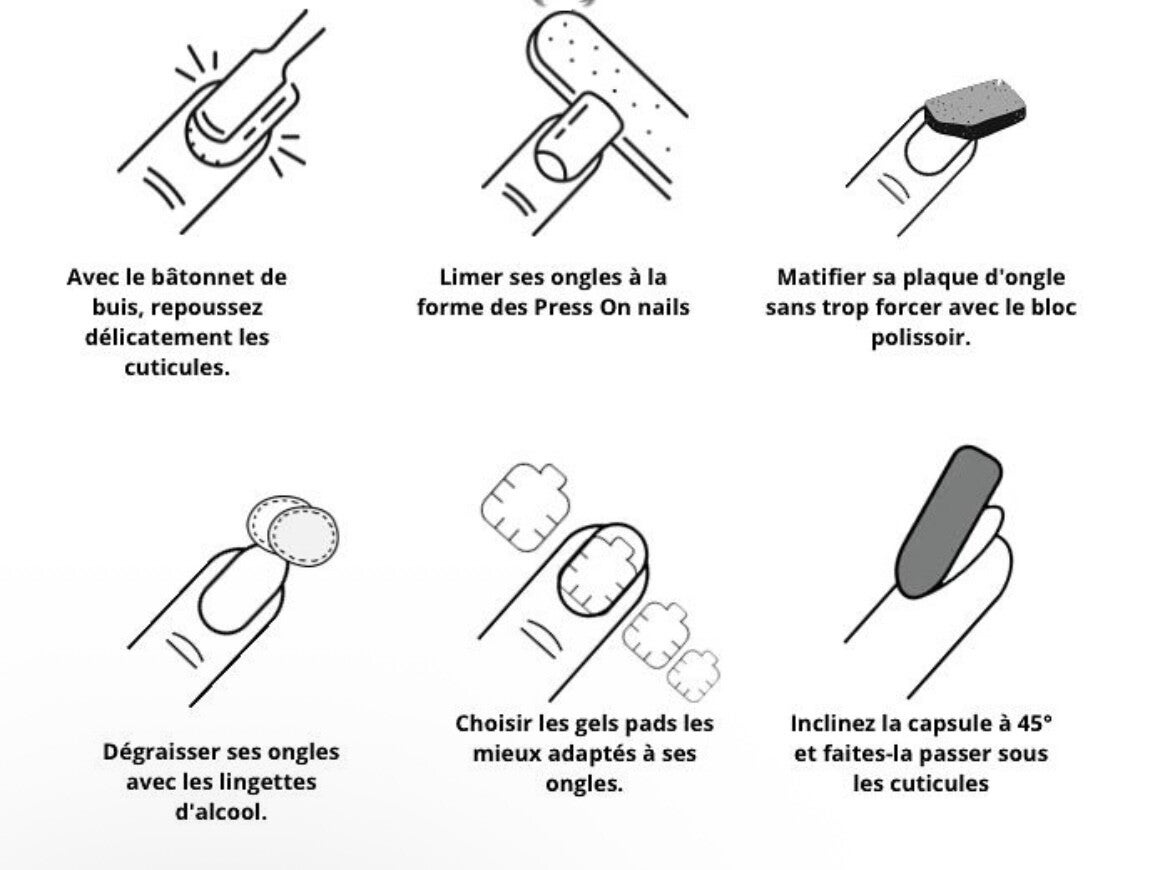 Avec le bâtonnet de buis, repoussez délicatement les cuticules.

Limer ses ongles à la forme des Press On nails

Matifier sa plaque d'ongle sans trop forcer avec le bloc polissoir.

Dégraisser ses ongles avec les lingettes d'alcool.

Choisir les gels pads les mieux adaptés à ses ongles.

Inclinez la capsule à 45° et faites-la passer sous les cuticules