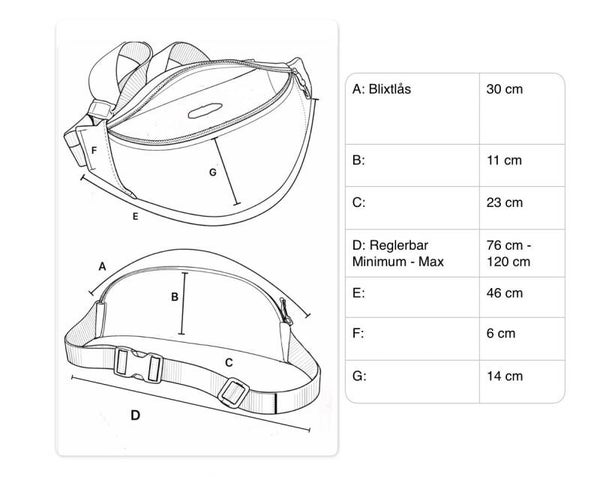 F

G

E

A

B

C

D

| A: Blixtlås | 30 cm |
|---|---|
| B: | 11 cm |
| C: | 23 cm |
| D: Reglerbar Minimum - Max | 76 cm - 120 cm |
| E: | 46 cm |
| F: | 6 cm |
| G: | 14 cm |