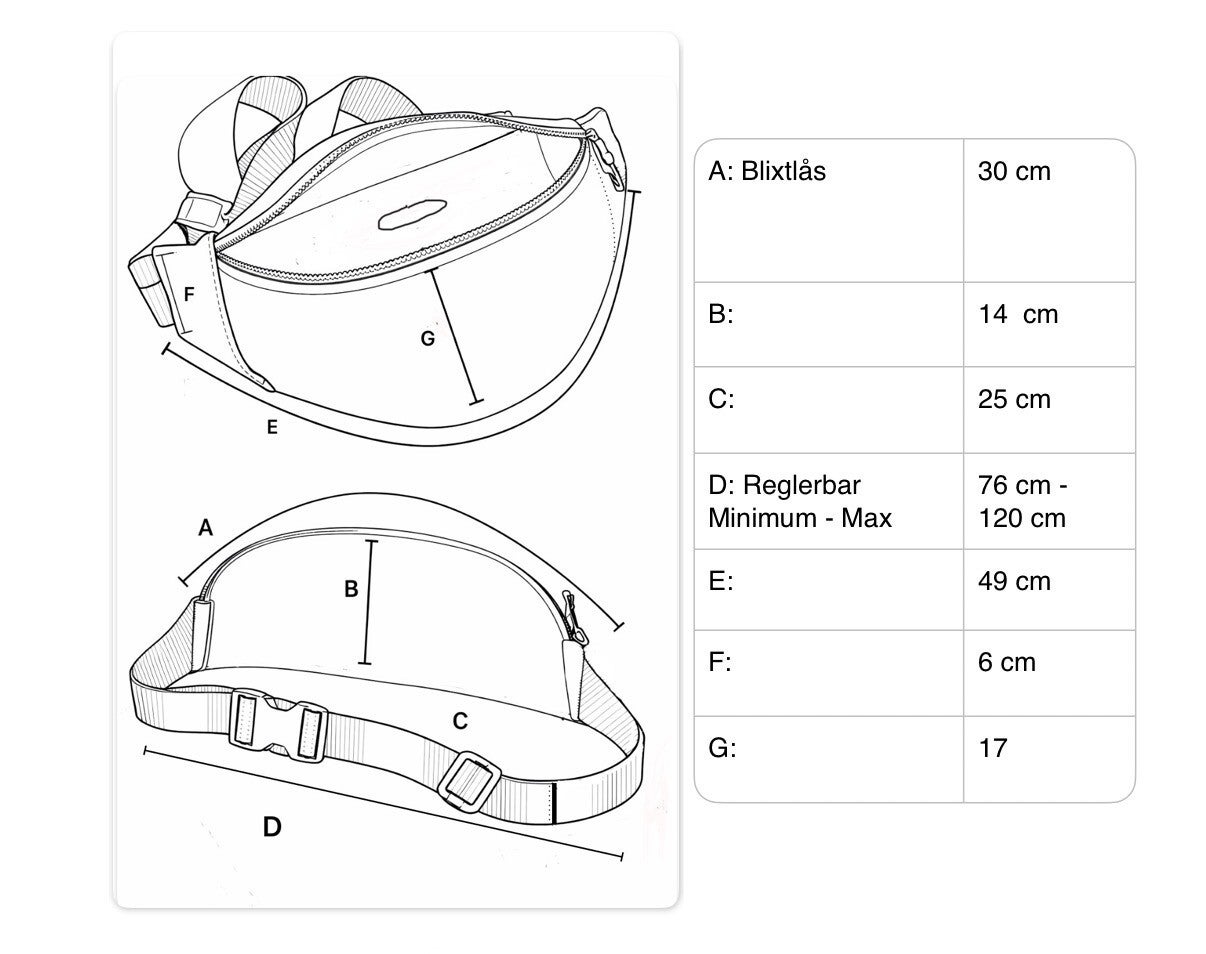 F

G

E

A

B

C

D

| A: Blixtlås | 30 cm |
|---|---|
| B: | 14  cm |
| C: | 25 cm |
| D: Reglerbar Minimum - Max | 76 cm - 120 cm |
| E: | 49 cm |
| F: | 6 cm |
| G: | 17 |