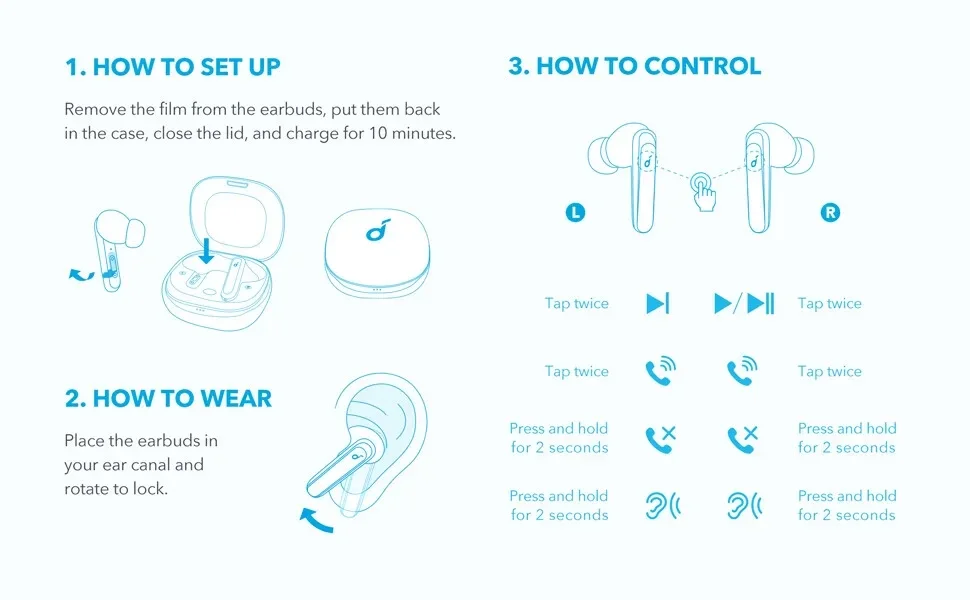 1. HOW TO SET UP

Remove the film from the earbuds, put them back in the case, close the lid, and charge for 10 minutes.

2. HOW TO WEAR

Place the earbuds in your ear canal and rotate to lock.

3. HOW TO CONTROL

L

R

Tap twice

Tap twice

Tap twice

Tap twice

Press and hold for 2 seconds

Press and hold for 2 seconds

Press and hold for 2 seconds

Press and hold for 2 seconds