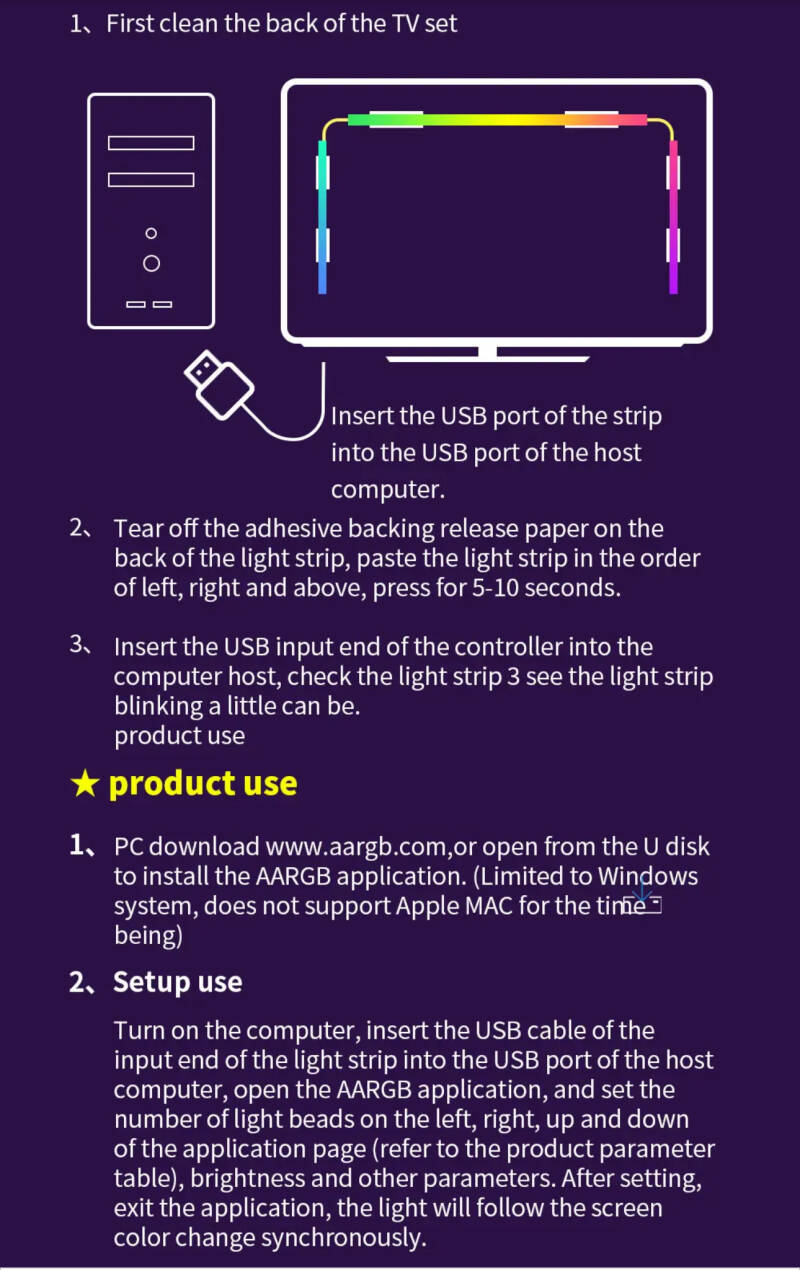 1、First clean the back of the TV set

Insert the USB port of the strip into the USB port of the host computer.

2、Tear off the adhesive backing release paper on the back of the light strip, paste the light strip in the order of left, right and above, press for 5-10 seconds.

3、Insert the USB input end of the controller into the computer host, check the light strip 3 see the light strip blinking a little can be.
product use

★ product use

1、PC download www.aargb.com,or open from the U disk to install the AARGB application. (Limited to Windows system, does not support Apple MAC for the time being)

2、Setup use

Turn on the computer, insert the USB cable of the input end of the light strip into the USB port of the host computer, open the AARGB application, and set the number of light beads on the left, right, up and down of the application page (refer to the product parameter table), brightness and other parameters. After setting, exit the application, the light will follow the screen color change synchronously.