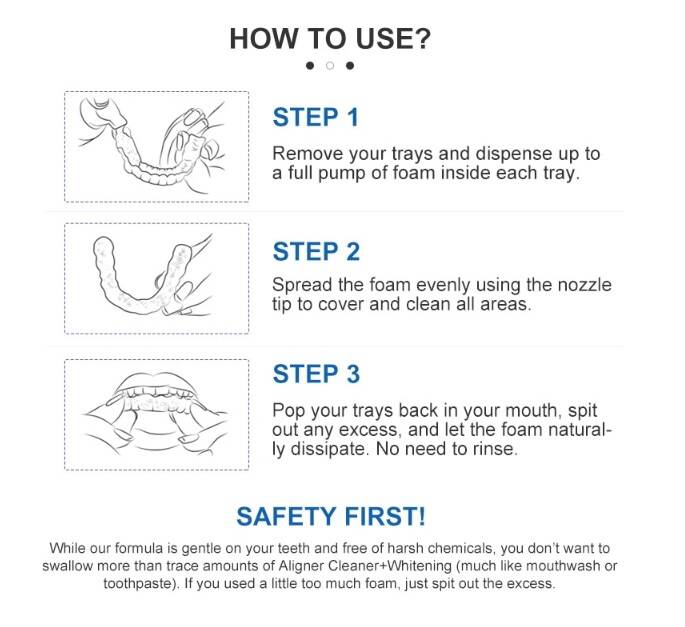 HOW TO USE?

STEP 1

Remove your trays and dispense up to a full pump of foam inside each tray.

STEP 2

Spread the foam evenly using the nozzle tip to cover and clean all areas.

STEP 3

Pop your trays back in your mouth, spit out any excess, and let the foam naturally dissipate. No need to rinse.

SAFETY FIRST!

While our formula is gentle on your teeth and free of harsh chemicals, you don't want to swallow more than trace amounts of Aligner Cleaner+Whitening (much like mouthwash or toothpaste). If you used a little too much foam, just spit out the excess.