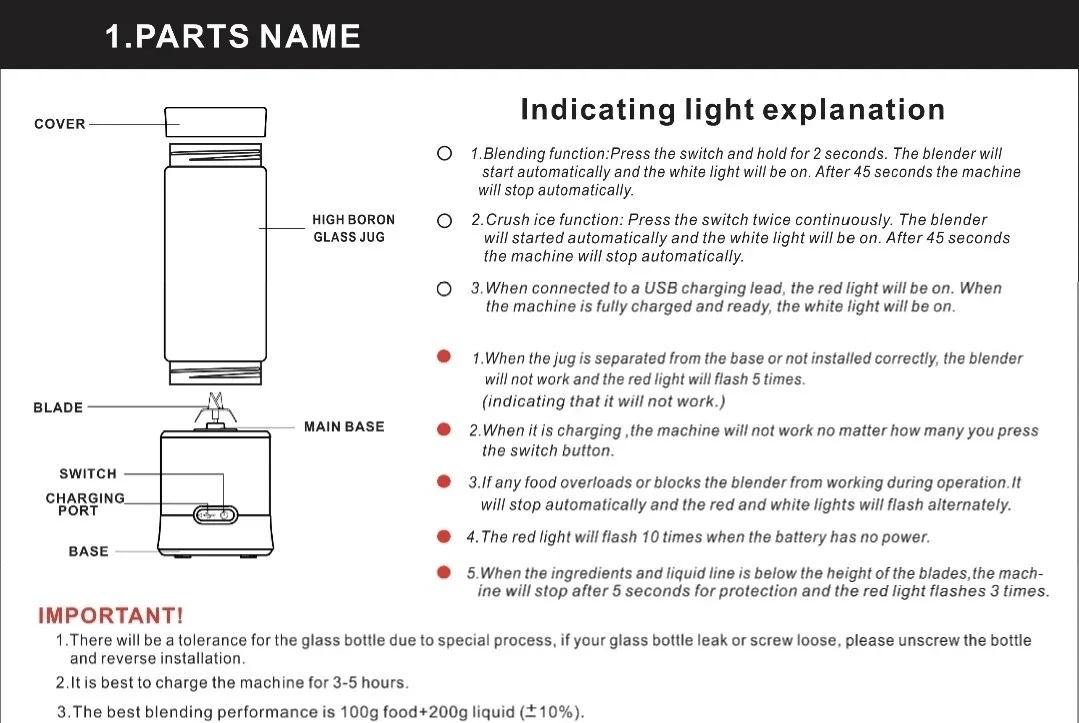 1.PARTS NAME

COVER

HIGH BORON GLASS JUG

BLADE

MAIN BASE

SWITCH

CHARGING PORT

BASE

Indicating light explanation

1.Blending function:Press the switch and hold for 2 seconds. The blender will start automatically and the white light will be on. After 45 seconds the machine will stop automatically.

2.Crush ice function: Press the switch twice continuously. The blender will started automatically and the white light will be on. After 45 seconds the machine will stop automatically.

3.When connected to a USB charging lead, the red light will be on. When the machine is fully charged and ready, the white light will be on.

1.When the jug is separated from the base or not installed correctly, the blender will not work and the red light will flash 5 times. (indicating that it will not work.)

2.When it is charging ,the machine will not work no matter how many you press the switch button.

3.If any food overloads or blocks the blender from working during operation.It will stop automatically and the red and white lights will flash alternately.

4.The red light will flash 10 times when the battery has no power.

5.When the ingredients and liquid line is below the height of the blades,the machine will stop after 5 seconds for protection and the red light flashes 3 times.

IMPORTANT!

1.There will be a tolerance for the glass bottle due to special process, if your glass bottle leak or screw loose, please unscrew the bottle and reverse installation.

2.It is best to charge the machine for 3-5 hours.

3.The best blending performance is 100g food+200g liquid ($\pm$10%).