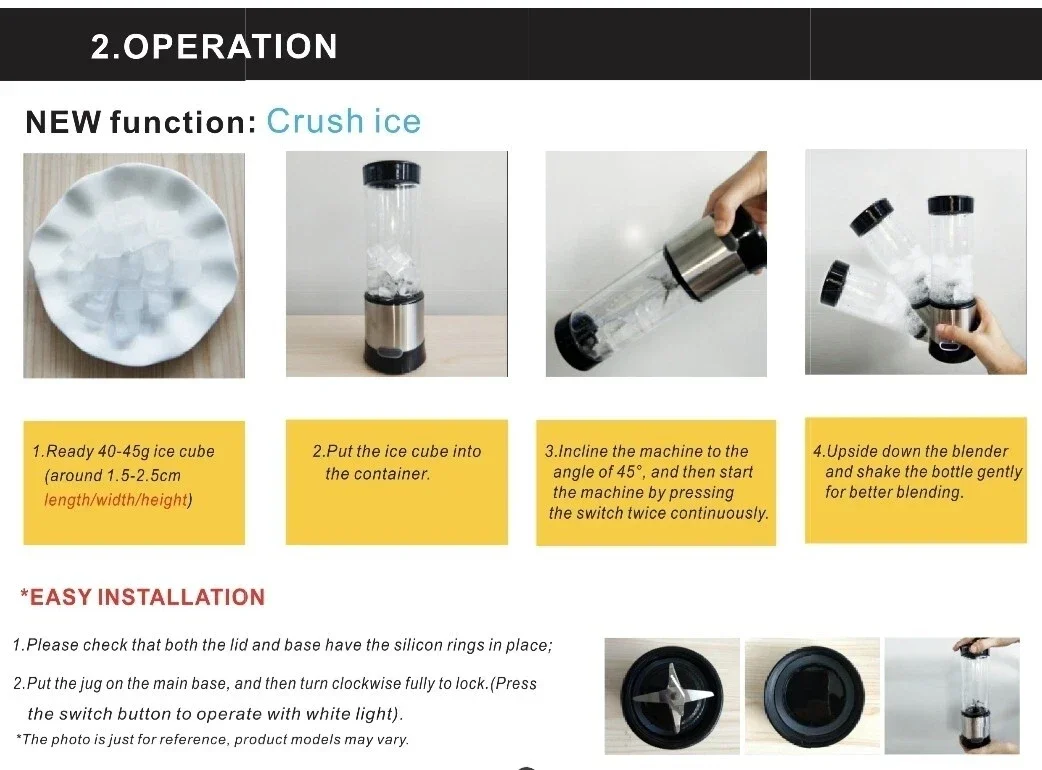 2.OPERATION

NEW function: Crush ice

1.Ready 40-45g ice cube (around 1.5-2.5cm length/width/height)

2.Put the ice cube into the container.

3.Incline the machine to the angle of 45°, and then start the machine by pressing the switch twice continuously.

4.Upside down the blender and shake the bottle gently for better blending.

*EASY INSTALLATION

1.Please check that both the lid and base have the silicon rings in place;

2.Put the jug on the main base, and then turn clockwise fully to lock.(Press the switch button to operate with white light).

*The photo is just for reference, product models may vary.