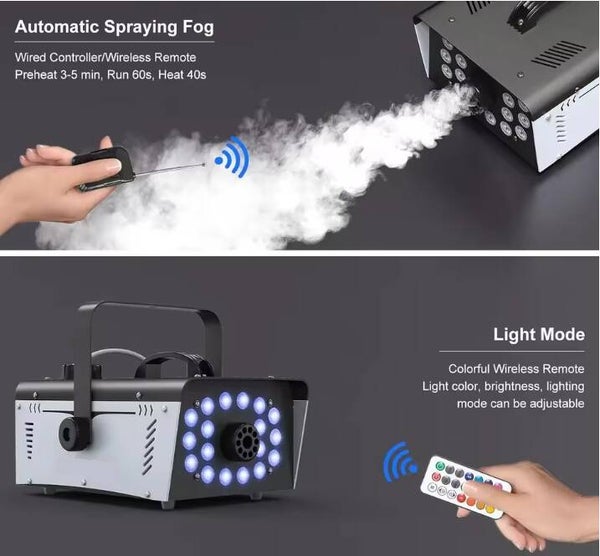 Automatic Spraying Fog

Wired Controller/Wireless Remote
Preheat 3-5 min, Run 60s, Heat 40s

Light Mode

Colorful Wireless Remote
Light color, brightness, lighting mode can be adjustable