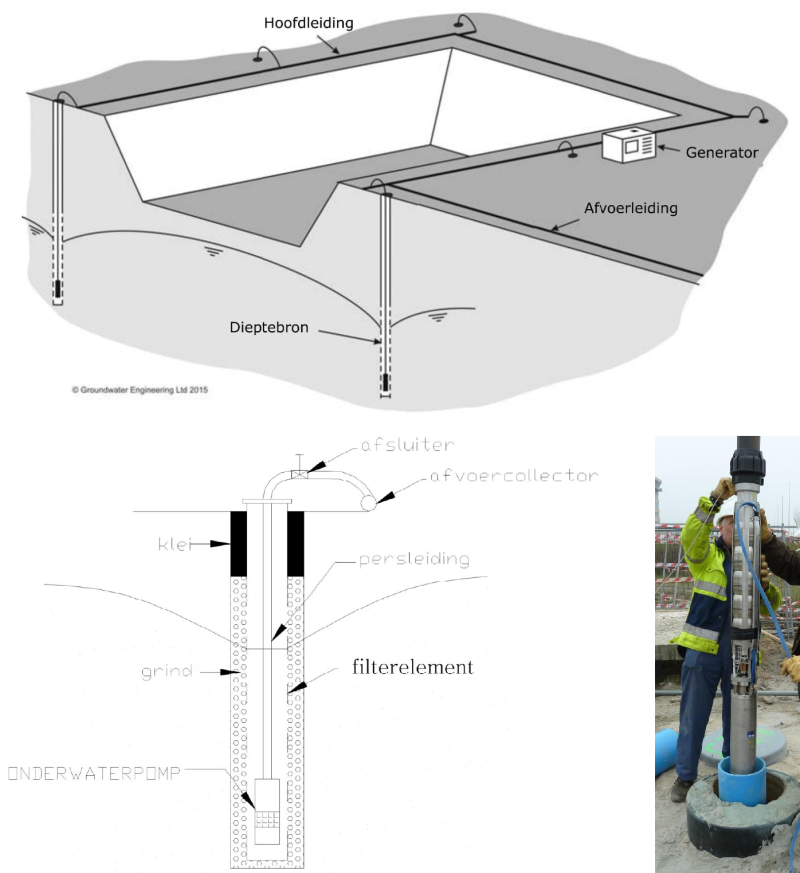 Hoofdleiding

Generator

Afvoerleiding

Dieptebron

© Groundwater Engineering Ltd 2015

afsluiter

afvoercollector

klei

persleiding

grind

filterelement

ONDERWATERPOMP