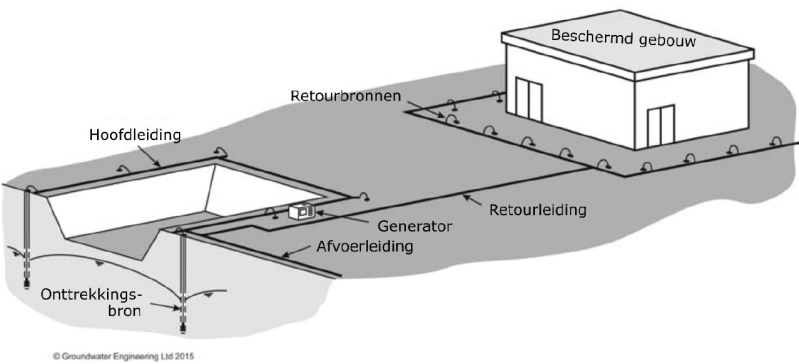 Beschermd gebouw

Retourbronnen

Hoofdleiding

Retourleiding

Generator

Afvoerleiding

Onttrekkingsbron

© Groundwater Engineering Ltd 2015