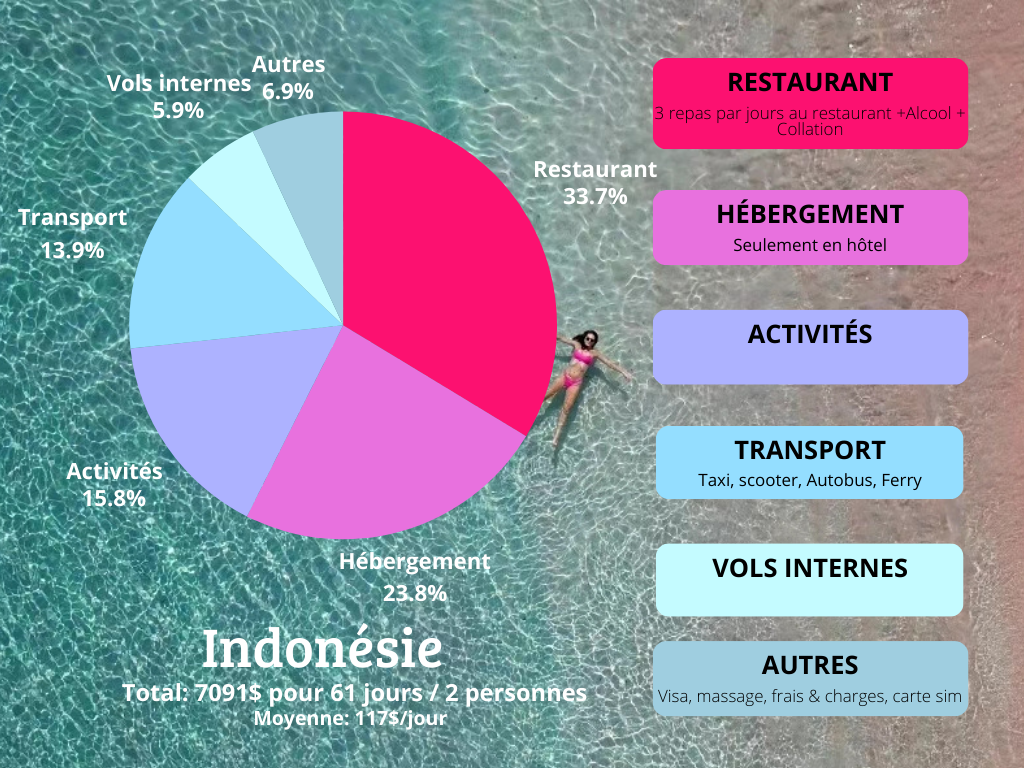 Vols internes
5.9%

Autres
6.9%

Restaurant
33.7%

Transport
13.9%

Activités
15.8%

Hébergement
23.8%

Indonésie
Total: 7091$ pour 61 jours / 2 personnes
Moyenne: 117$/jour

RESTAURANT
3 repas par jours au restaurant +Alcool + Collation

HÉBERGEMENT
Seulement en hôtel

ACTIVITÉS

TRANSPORT
Taxi, scooter, Autobus, Ferry

VOLS INTERNES

AUTRES
Visa, massage, frais & charges, carte sim