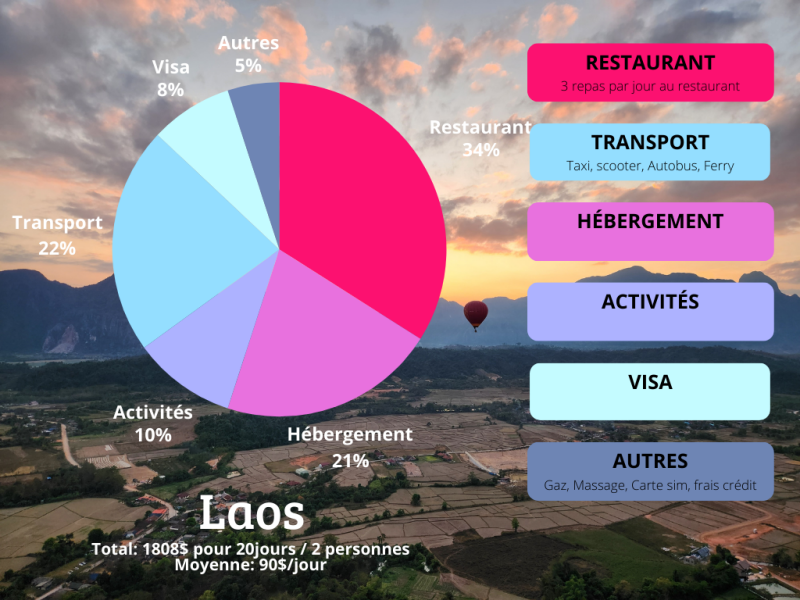 Autres
5%

Visa
8%

Restaurant
34%

Transport
22%

Activités
10%

Hébergement
21%

RESTAURANT
3 repas par jour au restaurant

TRANSPORT
Taxi, scooter, Autobus, Ferry

HÉBERGEMENT

ACTIVITÉS

VISA

AUTRES
Gaz, Massage, Carte sim, frais crédit

Laos
Total: 1808$ pour 20jours / 2 personnes
Moyenne: 90$/jour