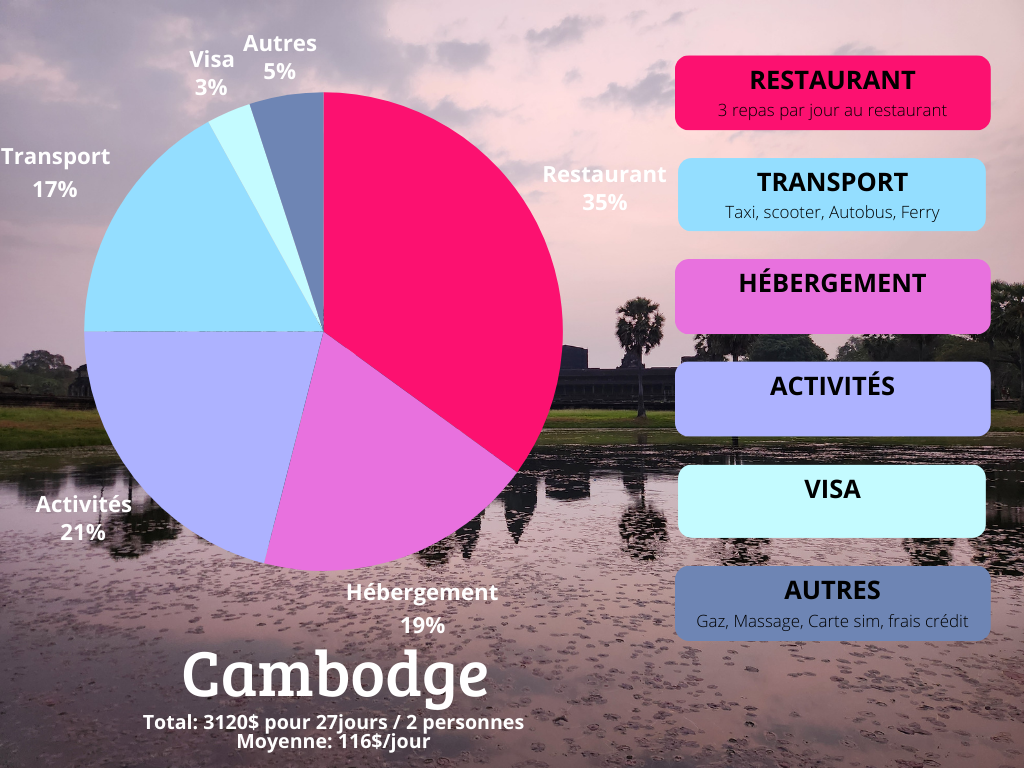 Visa
3%

Autres
5%

Transport
17%

Restaurant
35%

Activités
21%

Hébergement
19%

RESTAURANT
3 repas par jour au restaurant

TRANSPORT
Taxi, scooter, Autobus, Ferry

HÉBERGEMENT

ACTIVITÉS

VISA

AUTRES
Gaz, Massage, Carte sim, frais crédit

Cambodge
Total: 3120$ pour 27jours / 2 personnes
Moyenne: 116$/jour