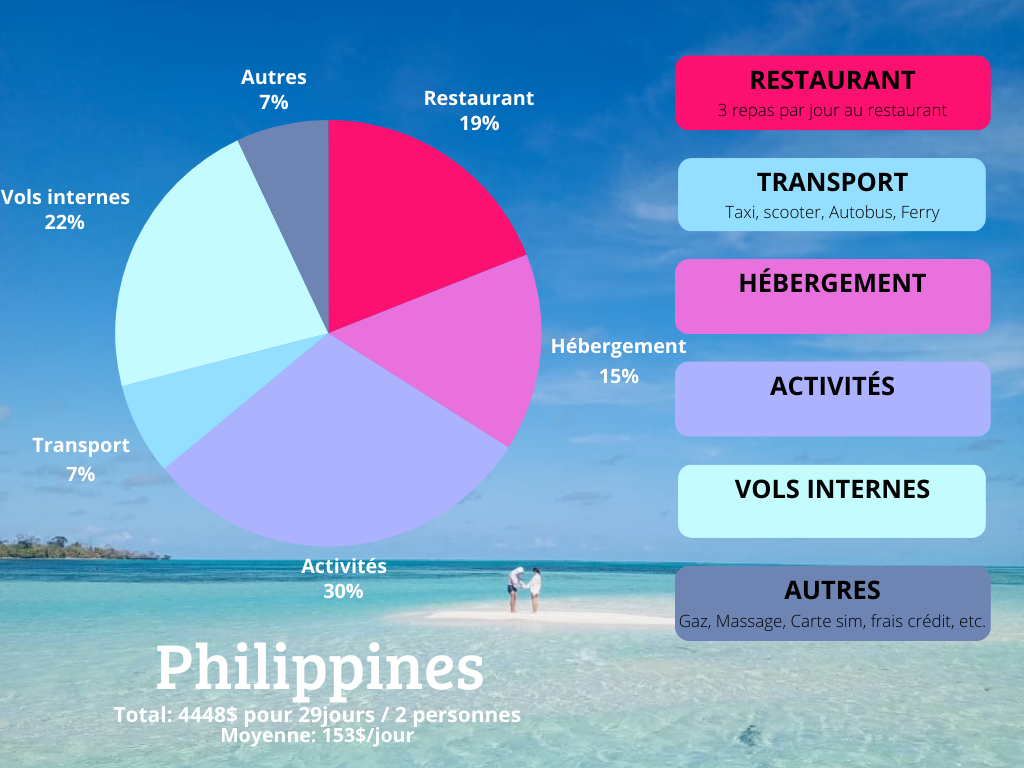 Autres
7%

Restaurant
19%

Vols internes
22%

Hébergement
15%

Transport
7%

Activités
30%

RESTAURANT
3 repas par jour au restaurant

TRANSPORT
Taxi, scooter, Autobus, Ferry

HÉBERGEMENT

ACTIVITÉS

VOLS INTERNES

AUTRES
Gaz, Massage, Carte sim, frais crédit, etc.

Philippines
Total: 4448$ pour 29jours / 2 personnes
Moyenne: 153$/jour