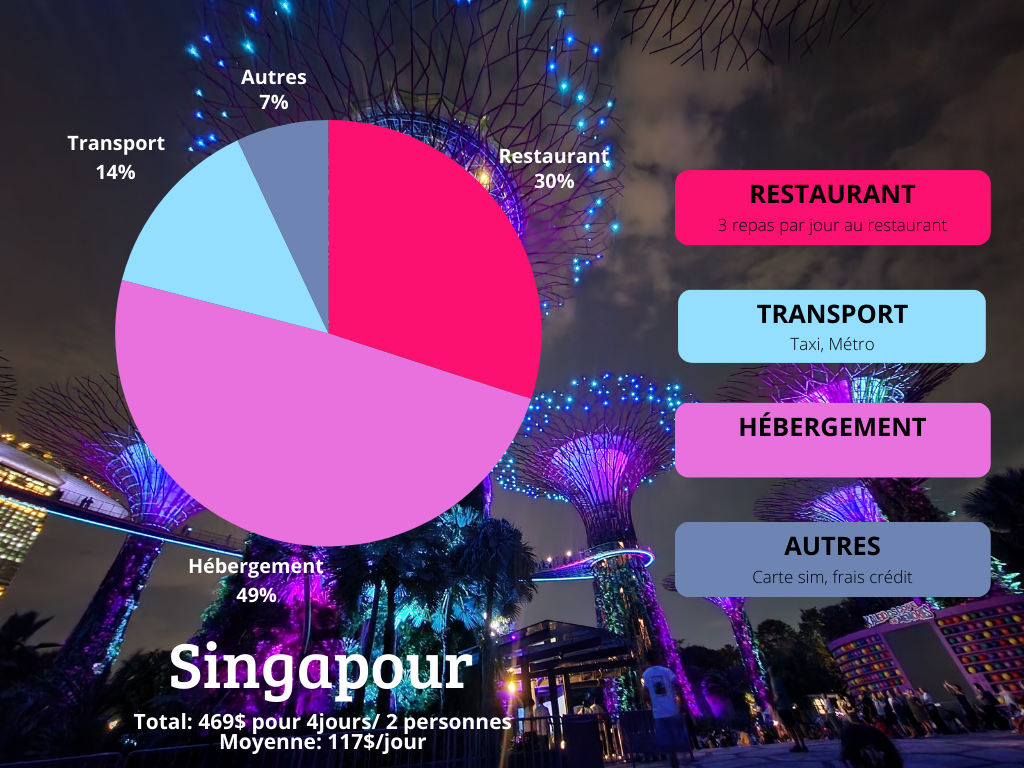 Autres
7%

Transport
14%

Restaurant
30%

Hébergement
49%

RESTAURANT
3 repas par jour au restaurant

TRANSPORT
Taxi, Métro

HÉBERGEMENT

AUTRES
Carte sim, frais crédit

Singapour
Total: 469$ pour 4jours/ 2 personnes
Moyenne: 117$/jour