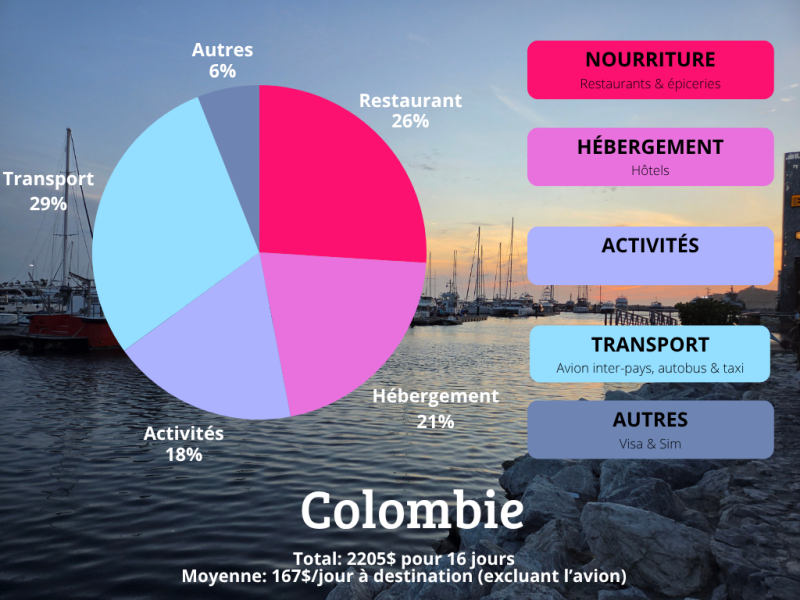 Autres
6%

Restaurant
26%

Transport
29%

Hébergement
21%

Activités
18%

NOURRITURE
Restaurants & épiceries

HÉBERGEMENT
Hôtels

ACTIVITÉS

TRANSPORT
Avion inter-pays, autobus & taxi

AUTRES
Visa & Sim

Colombie

Total: 2205$ pour 16 jours
Moyenne: 167$/jour à destination (excluant l'avion)