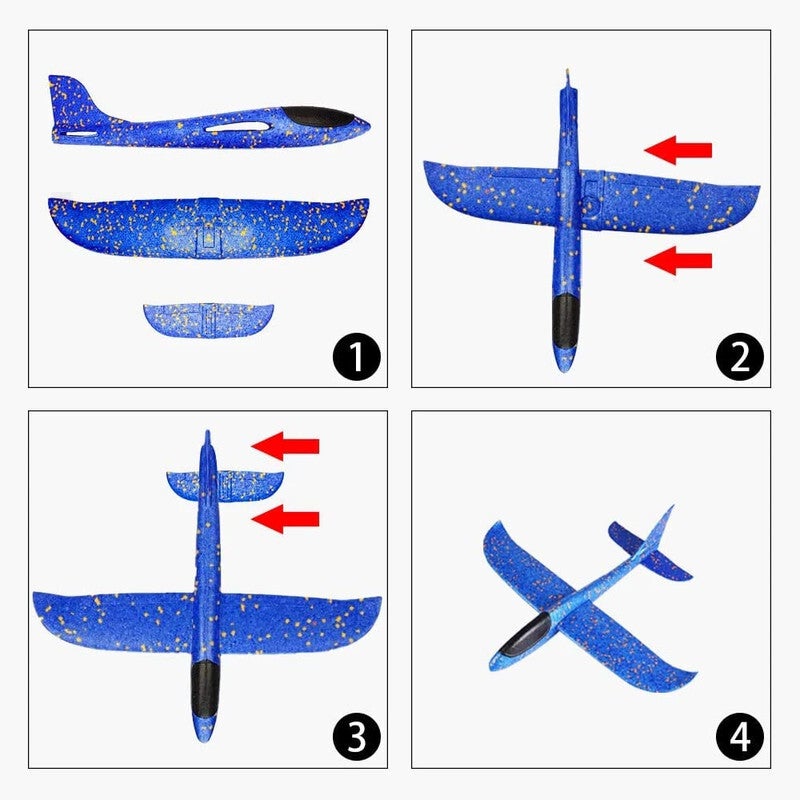 1

2

3

4