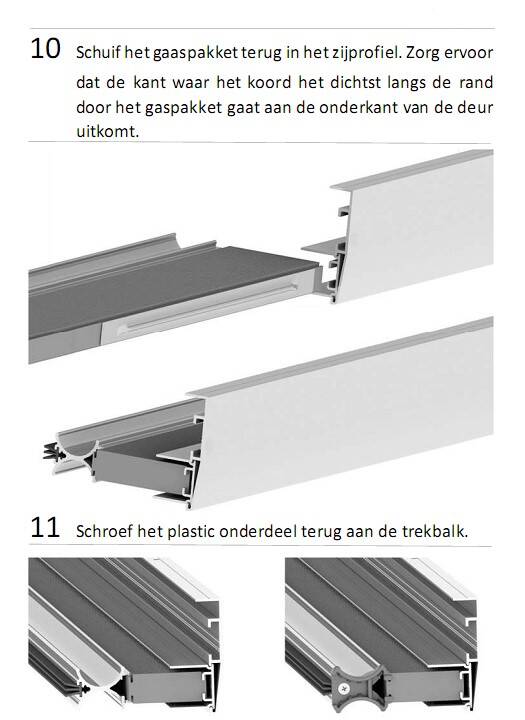 10 Schuif het gaaspakket terug in het zijprofiel. Zorg ervoor dat de kant waar het koord het dichtst langs de rand door het gaspakket gaat aan de onderkant van de deur uitkomt.

11 Schroef het plastic onderdeel terug aan de trekbalk.