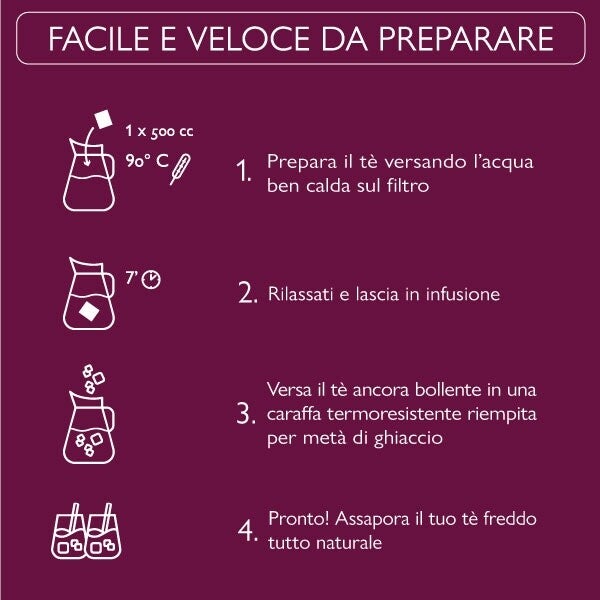 FACILE E VELOCE DA PREPARARE

1 x 500 cc
90° C

1. Prepara il tè versando l'acqua ben calda sul filtro

7'

2. Rilassati e lascia in infusione

3. Versa il tè ancora bollente in una caraffa termoresistente riempita per metà di ghiaccio

4. Pronto! Assapora il tuo tè freddo tutto naturale