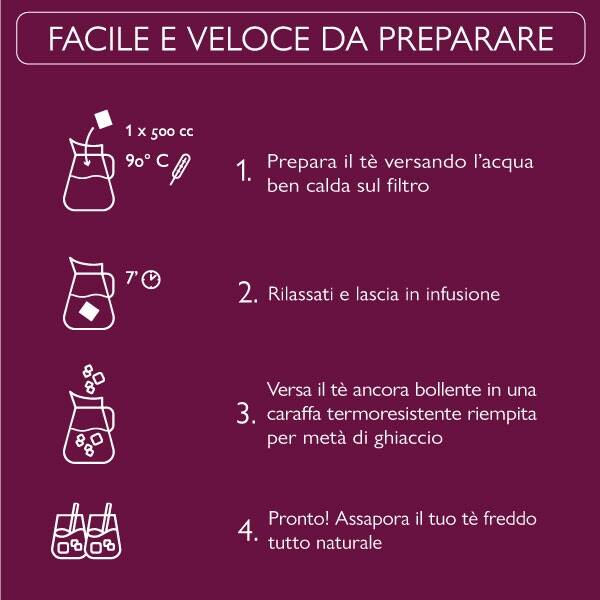 FACILE E VELOCE DA PREPARARE

1 x 500 cc
90° C

1. Prepara il tè versando l'acqua ben calda sul filtro

7'

2. Rilassati e lascia in infusione

3. Versa il tè ancora bollente in una caraffa termoresistente riempita per metà di ghiaccio

4. Pronto! Assapora il tuo tè freddo tutto naturale