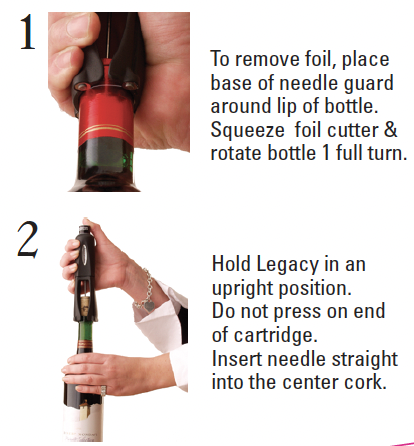 1

To remove foil, place base of needle guard around lip of bottle. Squeeze foil cutter & rotate bottle 1 full turn.

2

Hold Legacy in an upright position. Do not press on end of cartridge. Insert needle straight into the center cork.