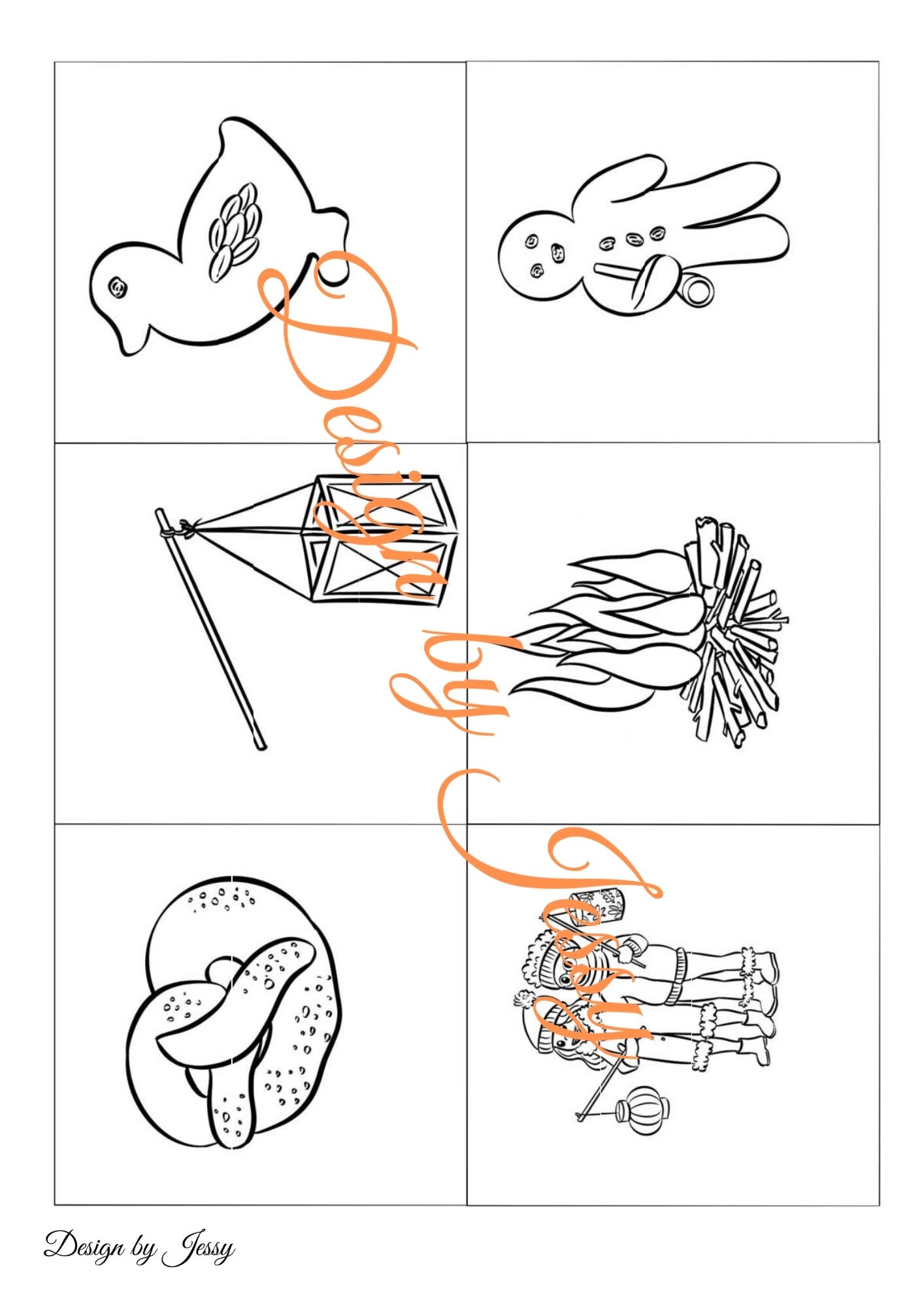 Design by Jessy

Design by Jessy