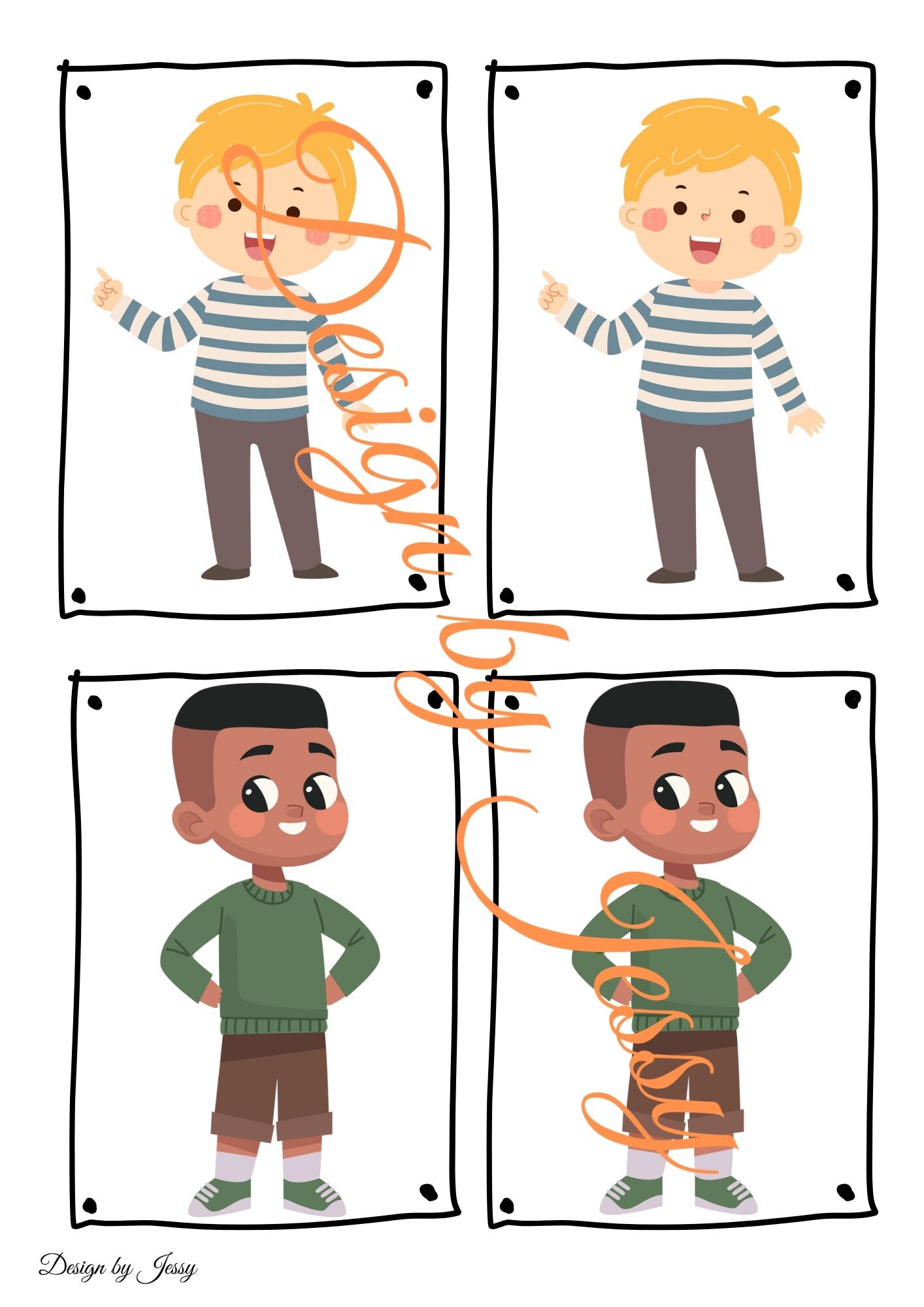 Design by Jessy

Design by Jessy