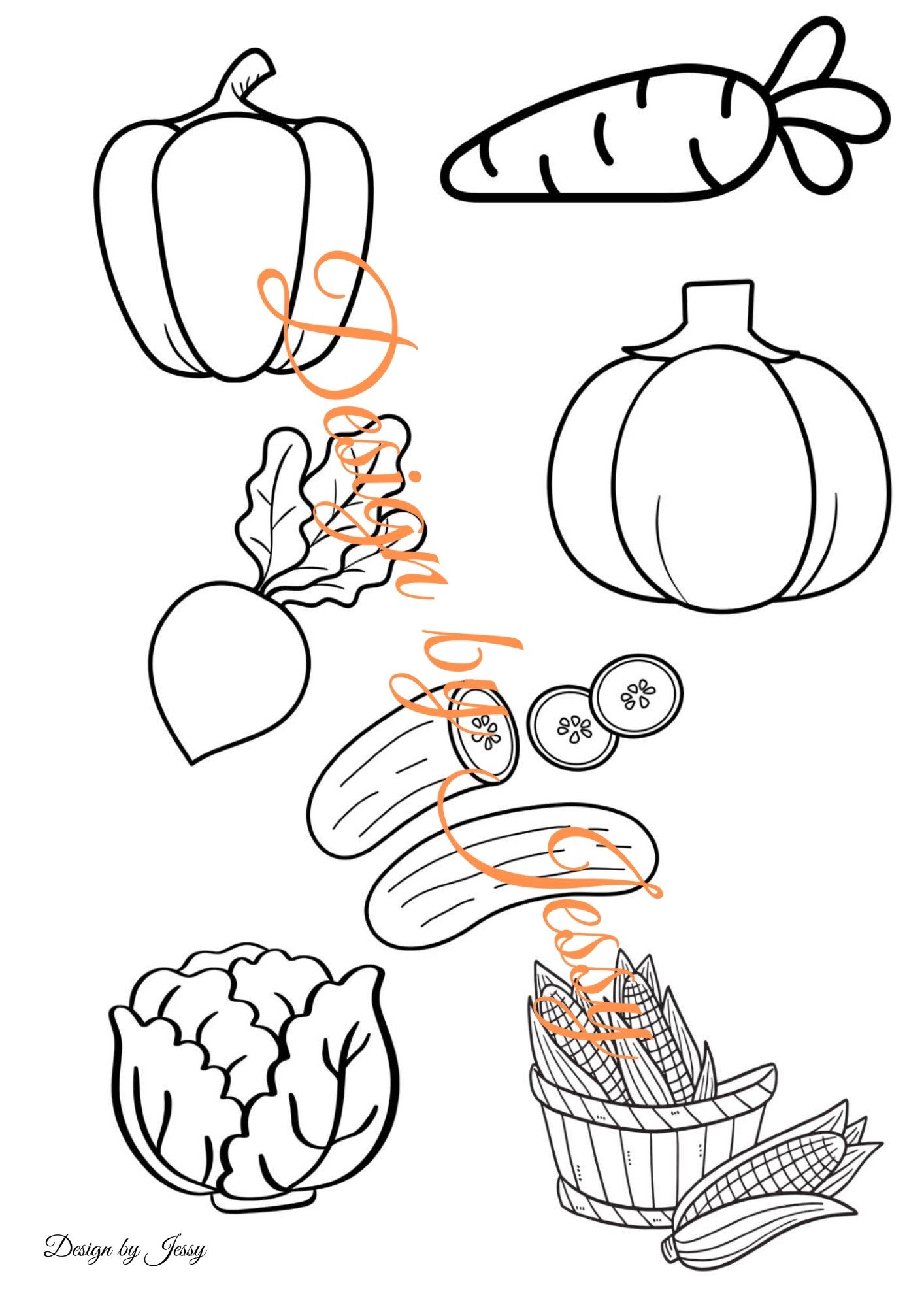 Design by Jessy

Design by Jessy