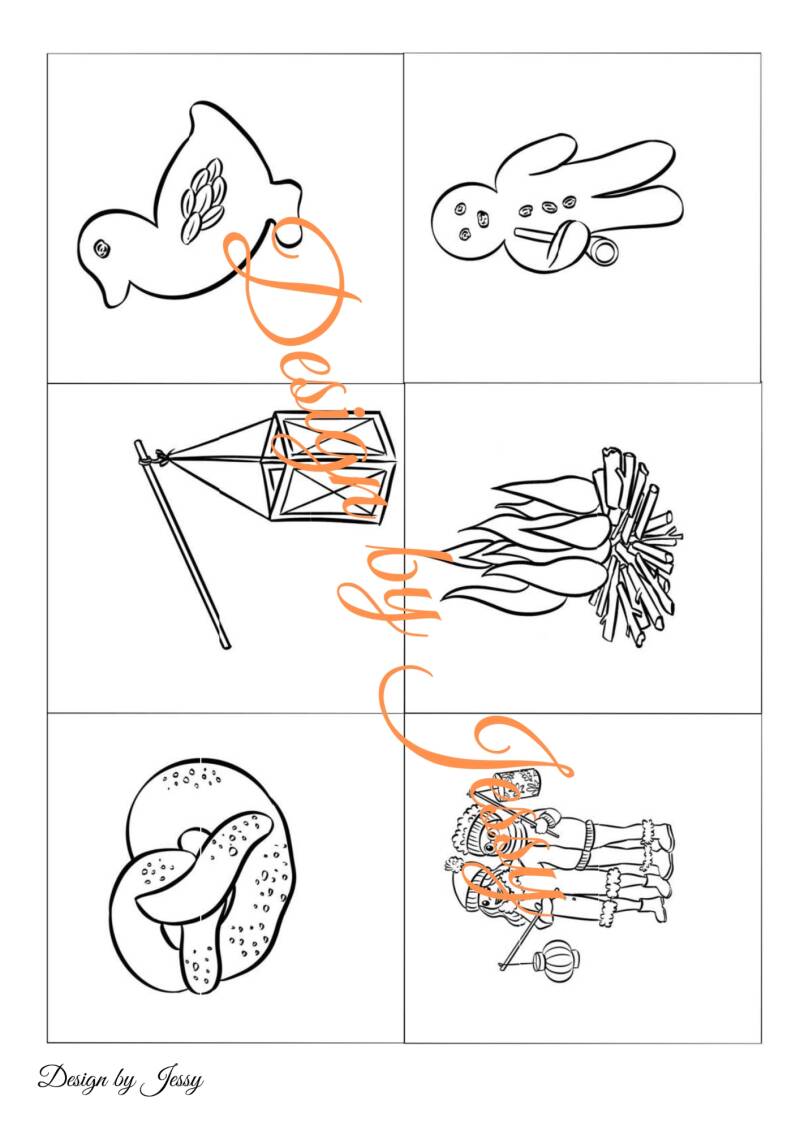 Design by Jessy

Design by Jessy