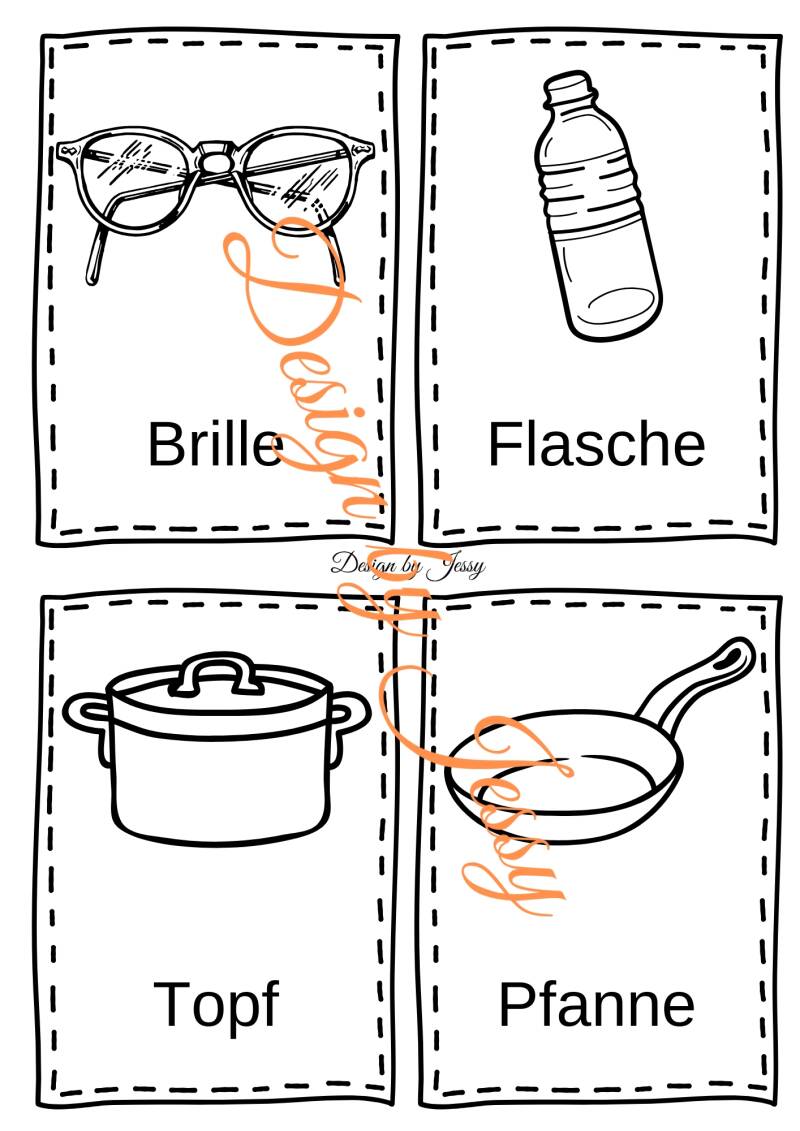 Brille

Flasche

Design by Jessy

Design by Jessy

Topf

Pfanne