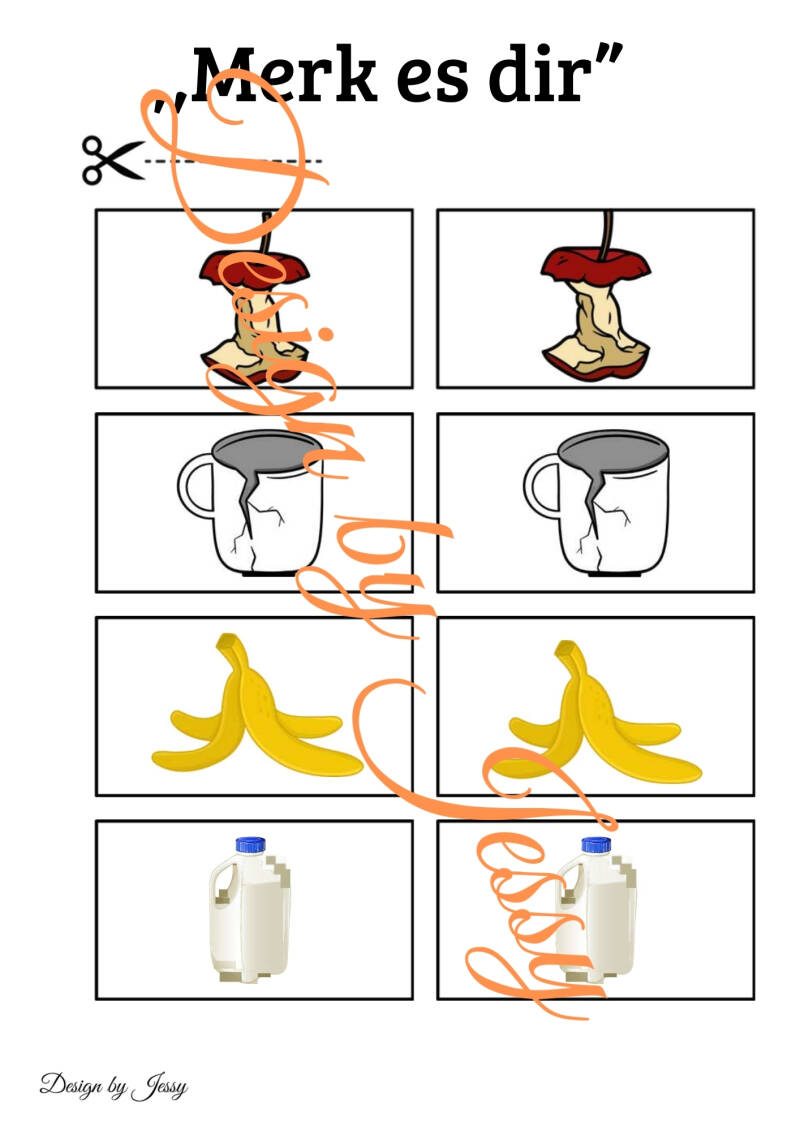 „Merk es dir"

Design by Jessy

Design by Jessy