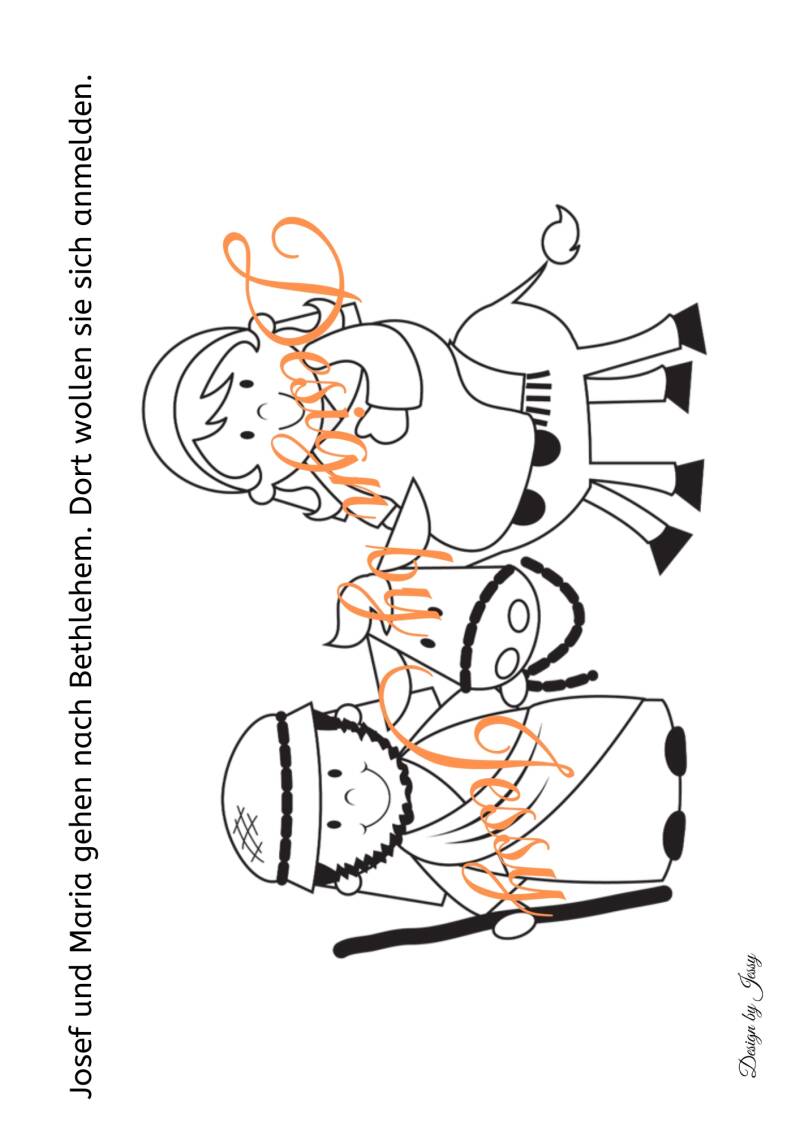 Josef und Maria gehen nach Bethlehem. Dort wollen sie sich anmelden.

Design by Jessy

Design by Jessy