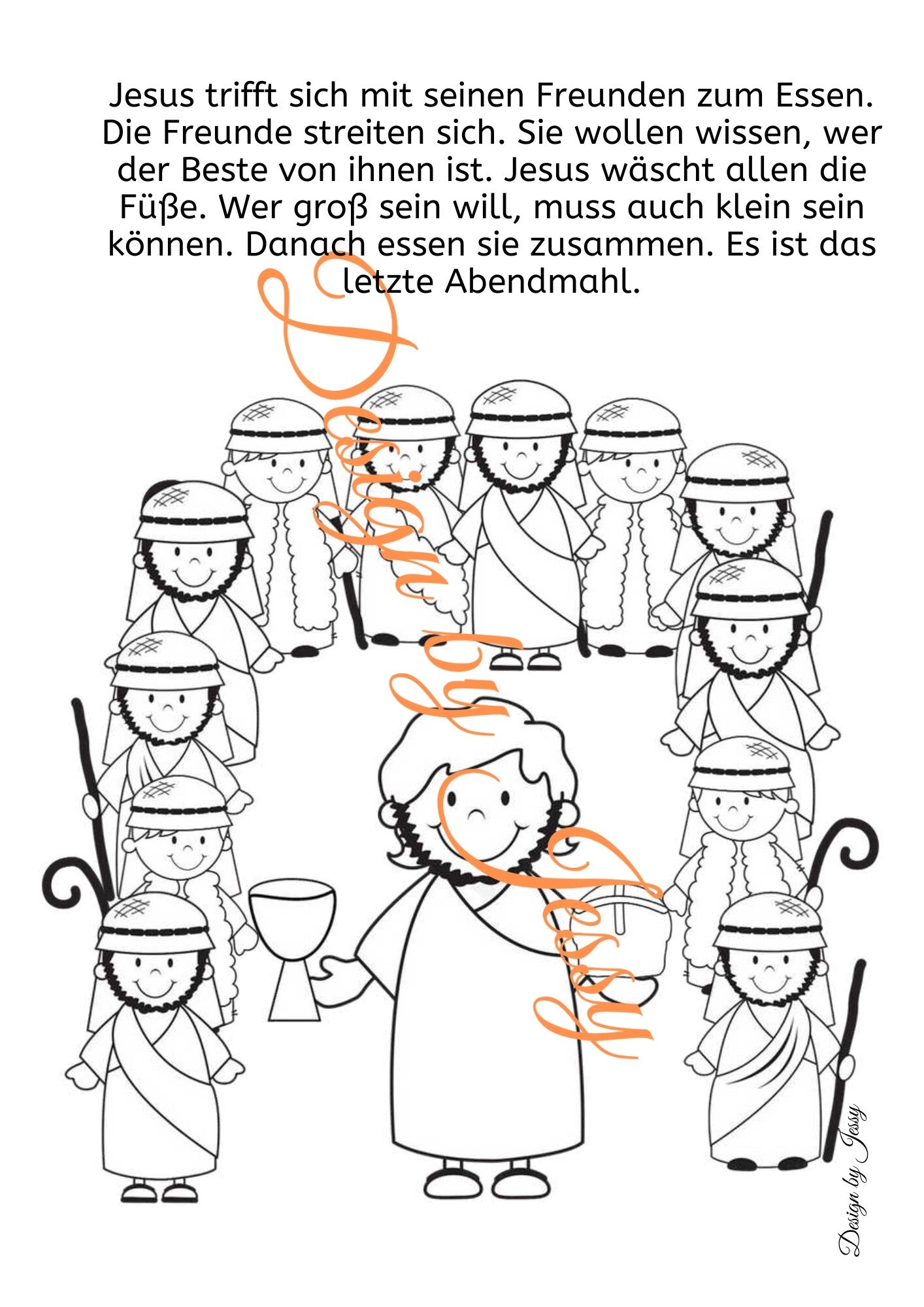 Jesus trifft sich mit seinen Freunden zum Essen. Die Freunde streiten sich. Sie wollen wissen, wer der Beste von ihnen ist. Jesus wäscht allen die Füße. Wer groß sein will, muss auch klein sein können. Danach essen sie zusammen. Es ist das letzte Abendmahl.

Design by Jessy

Design by Jessy