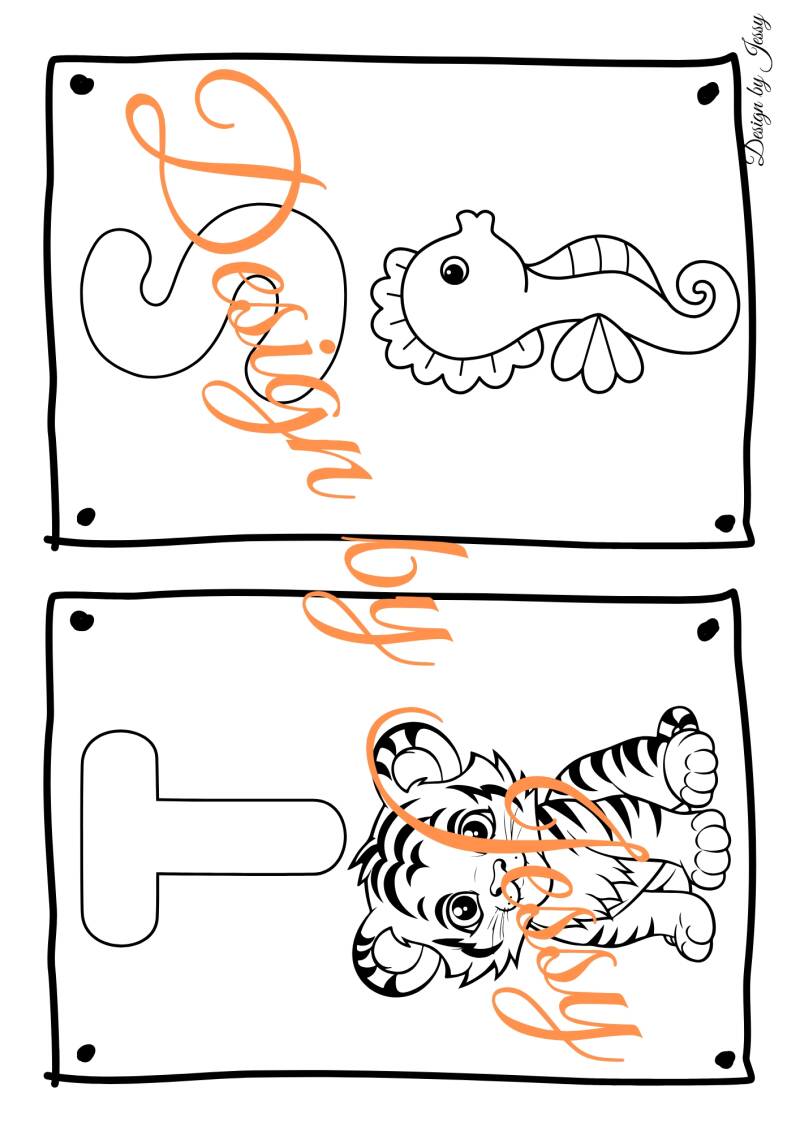 Design by Jessy

S

T

Design by Jessy