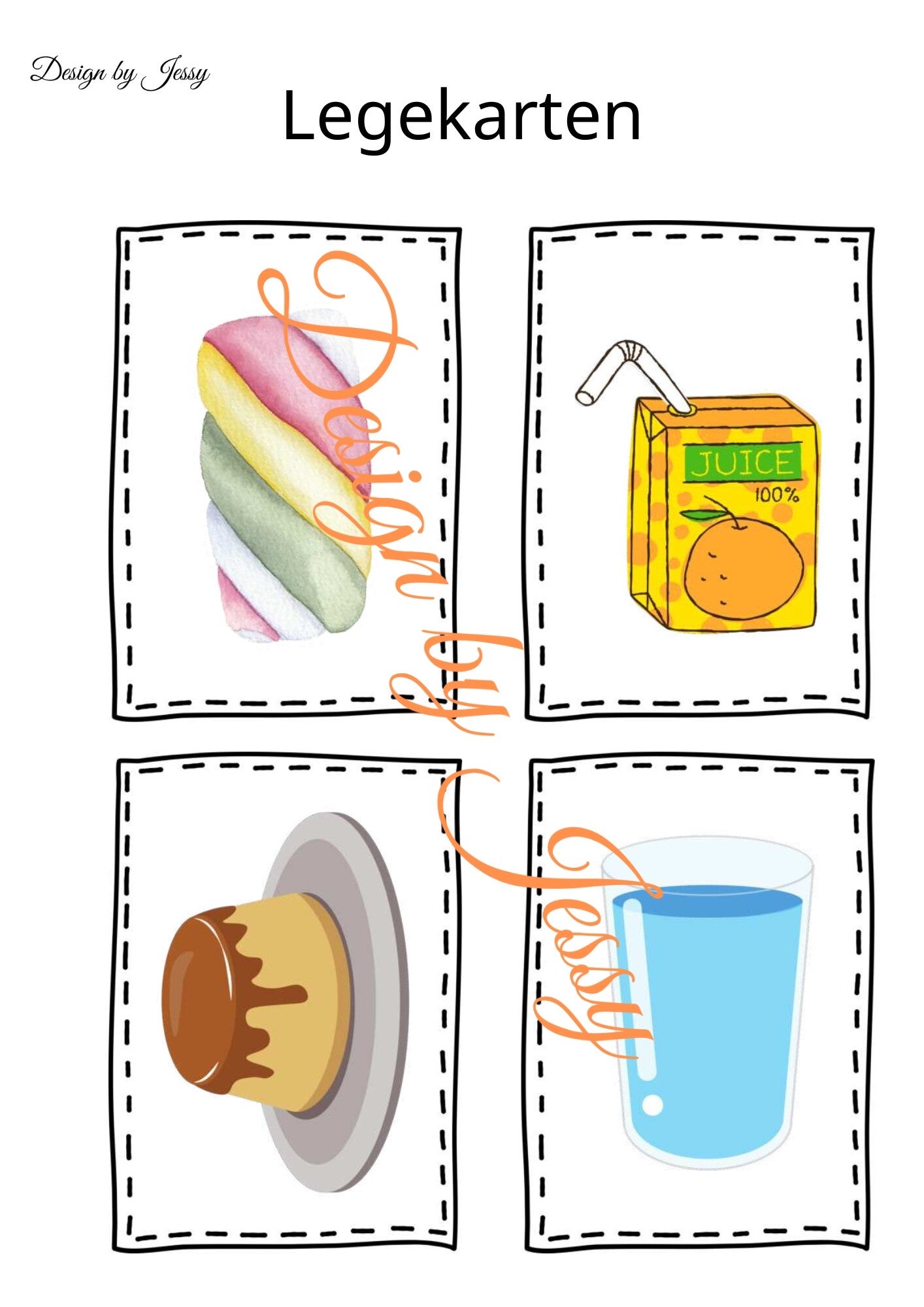 Design by Jessy

Legekarten

Design by Jessy

JUICE
100%