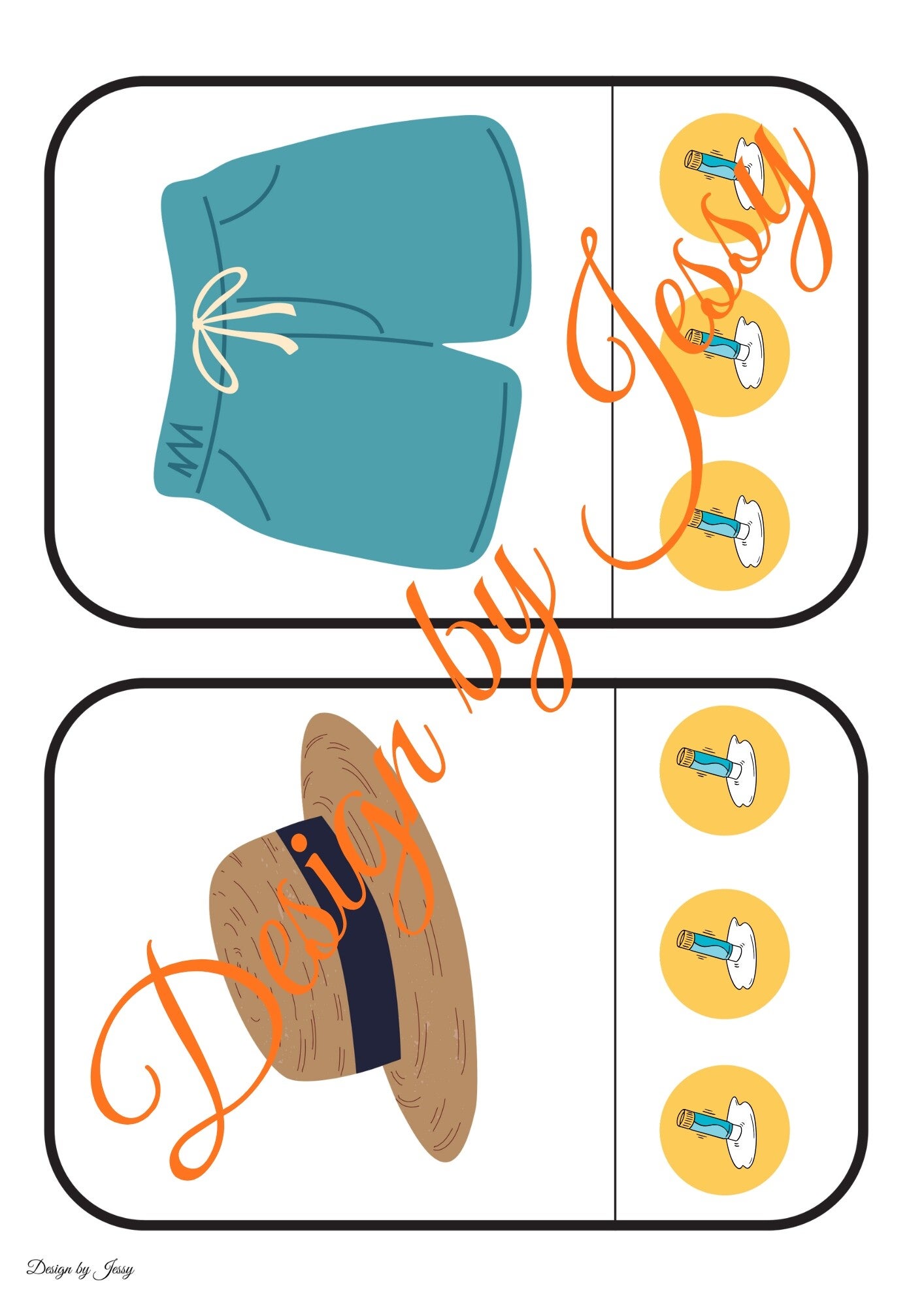 Design by Jessy

Design by Jessy