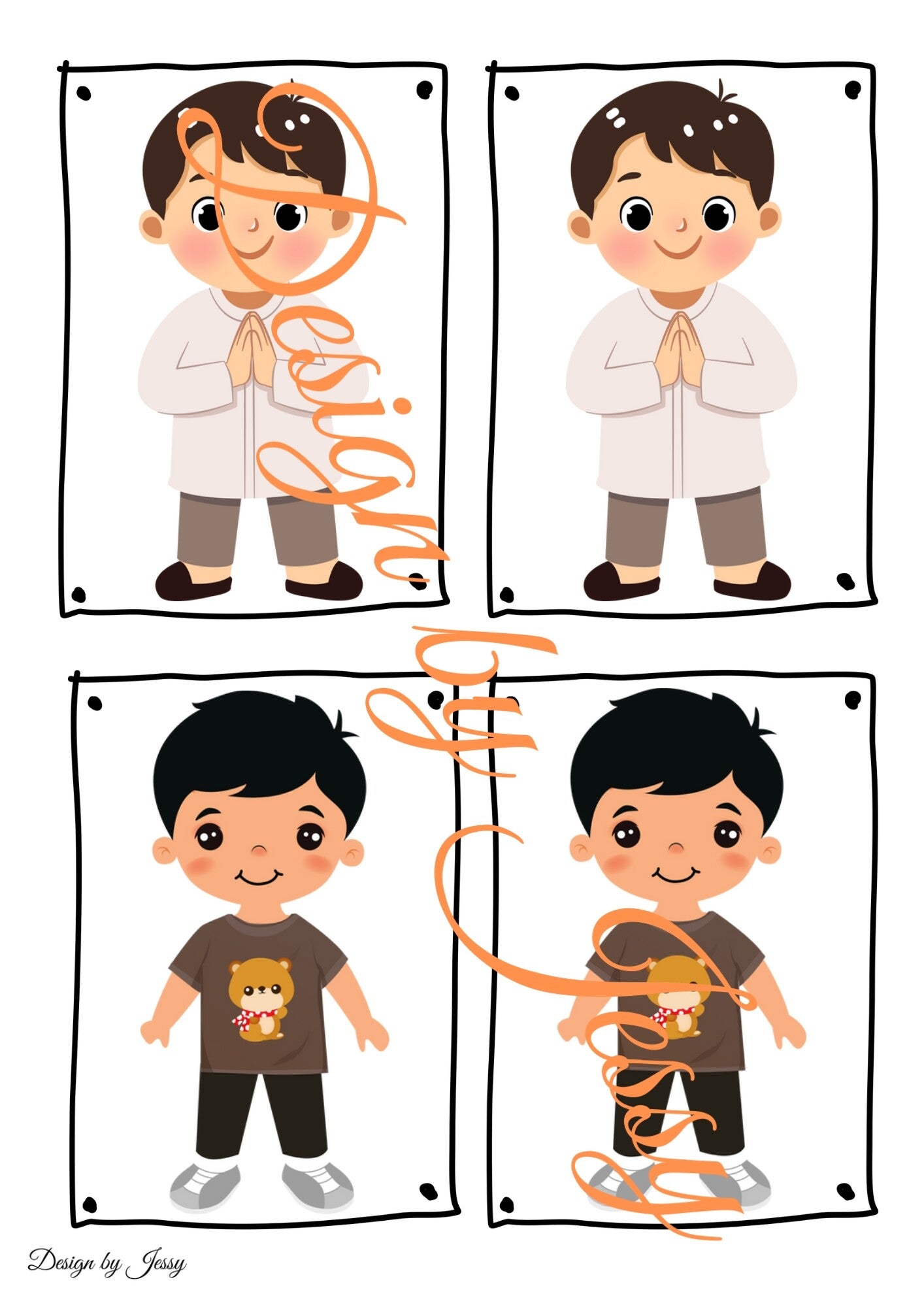 Design by Jessy

Design by Jessy