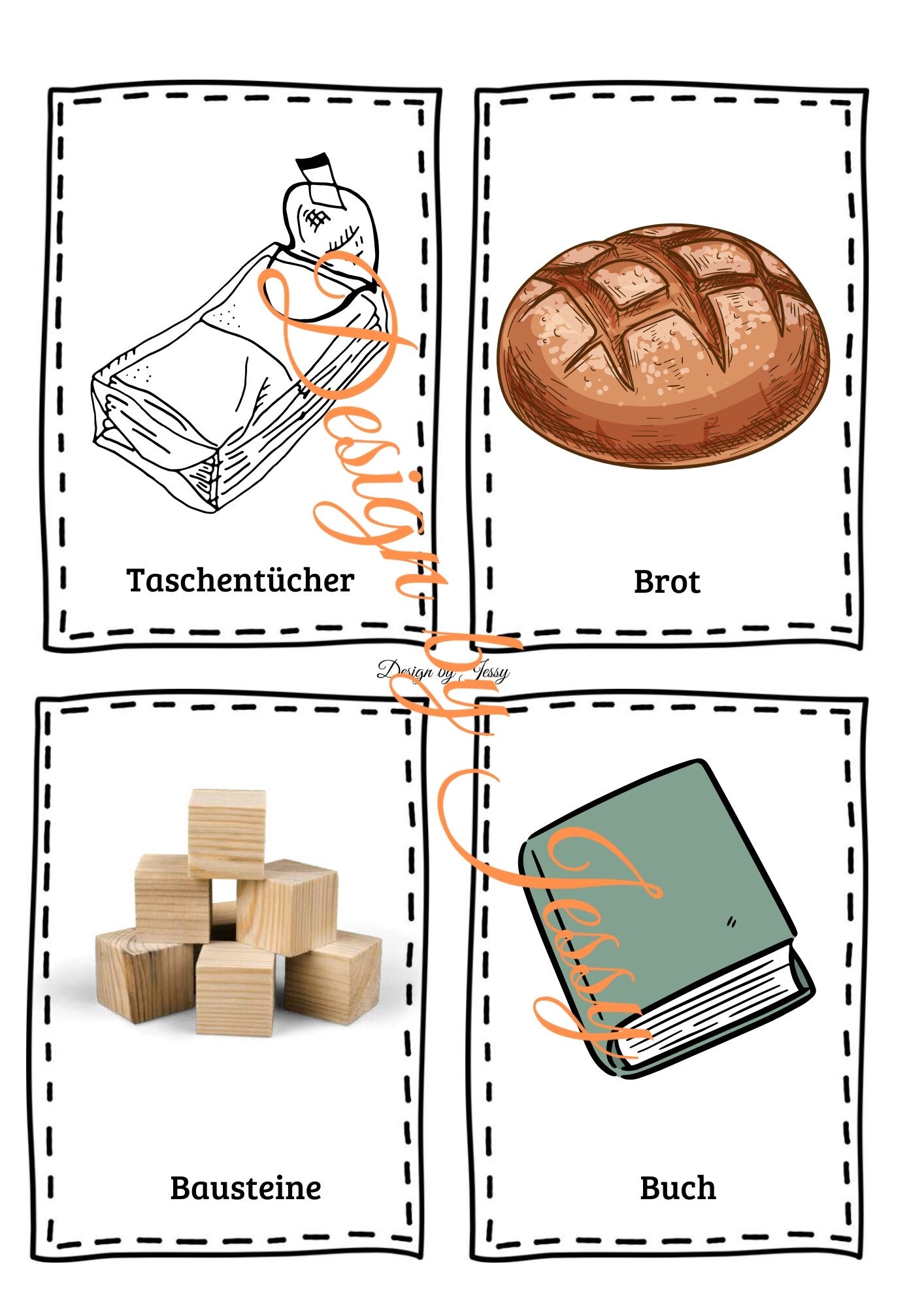 Taschentücher

Brot

Design by Jessy

Design by Jessy

Bausteine

Buch